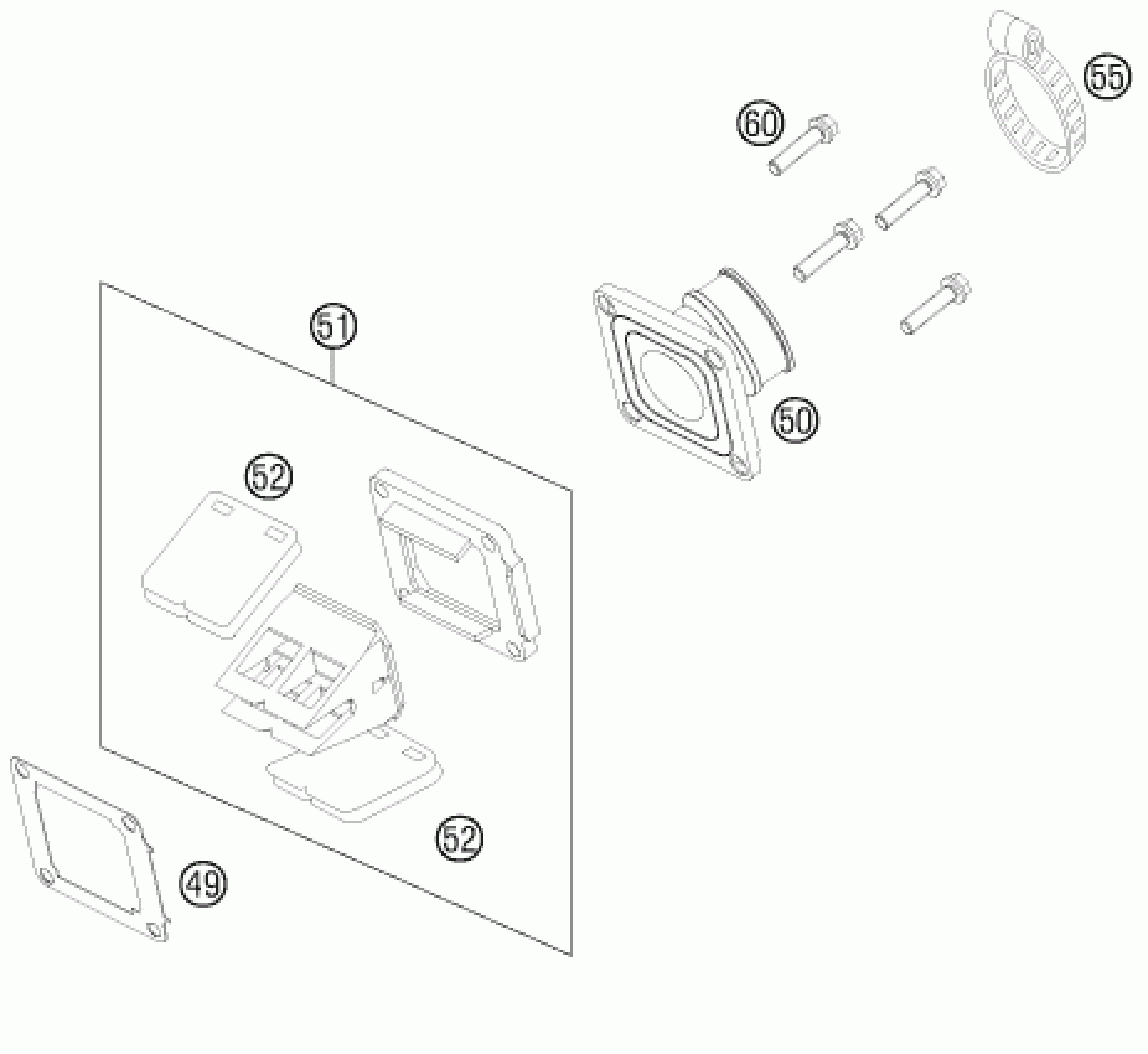 55

60

51

50

52

52

49