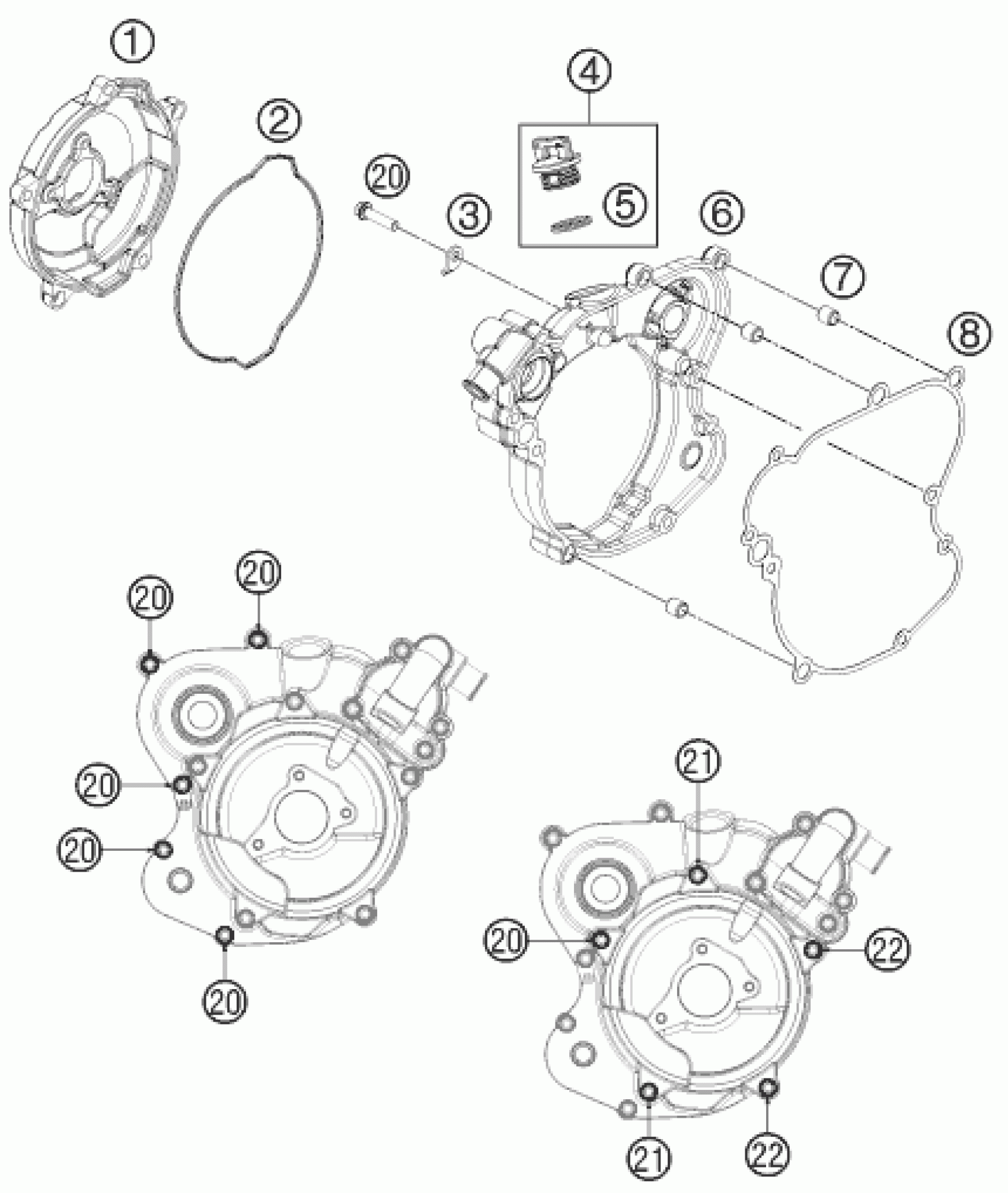 1
2
4
20
3
5
6
7
8
20
20
20
20
20
21
20
22
21
22