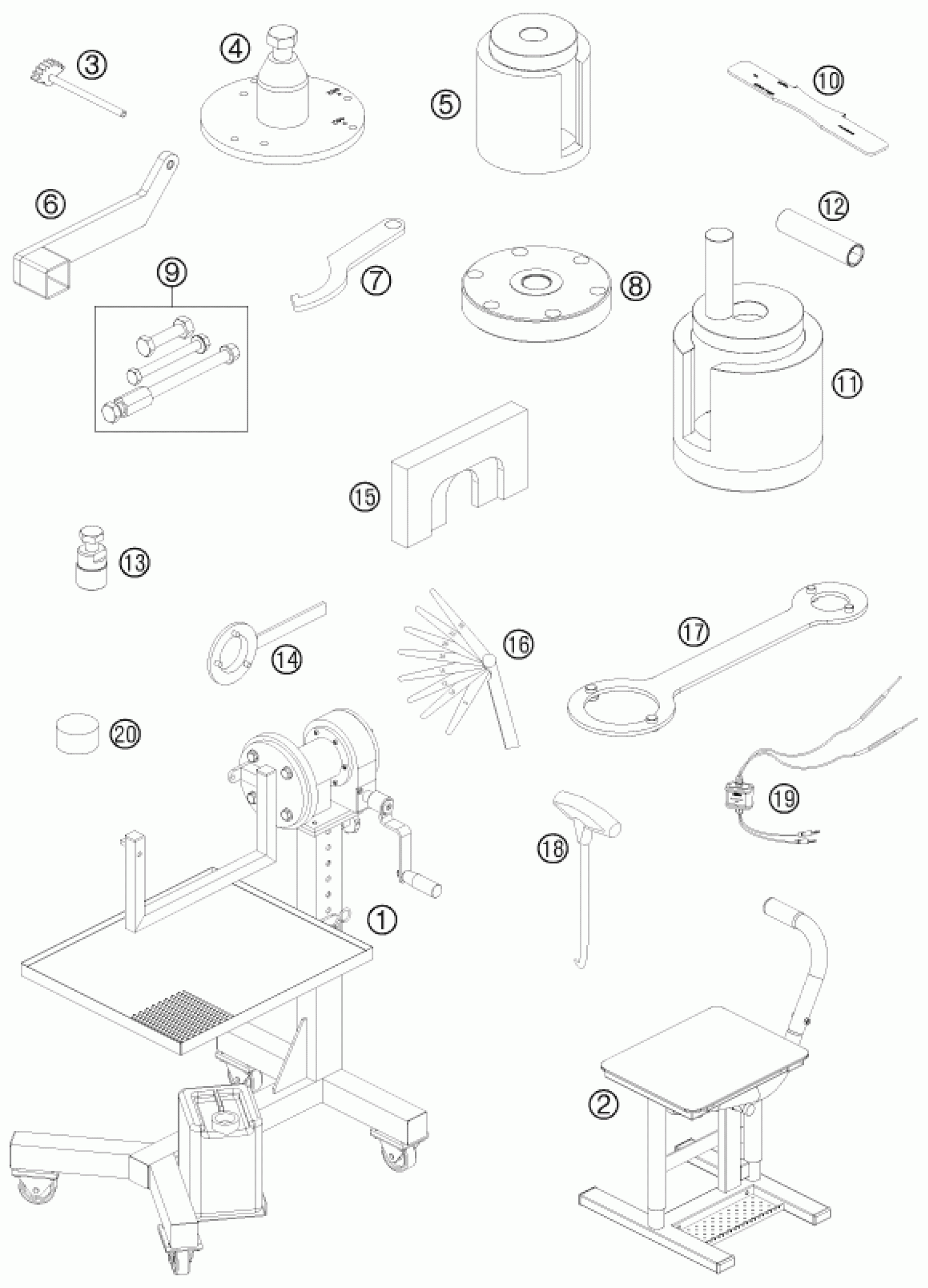 3
4
5
10
6
12
9
7
8
11
15
13
14
16
17
20
19
18
1
2