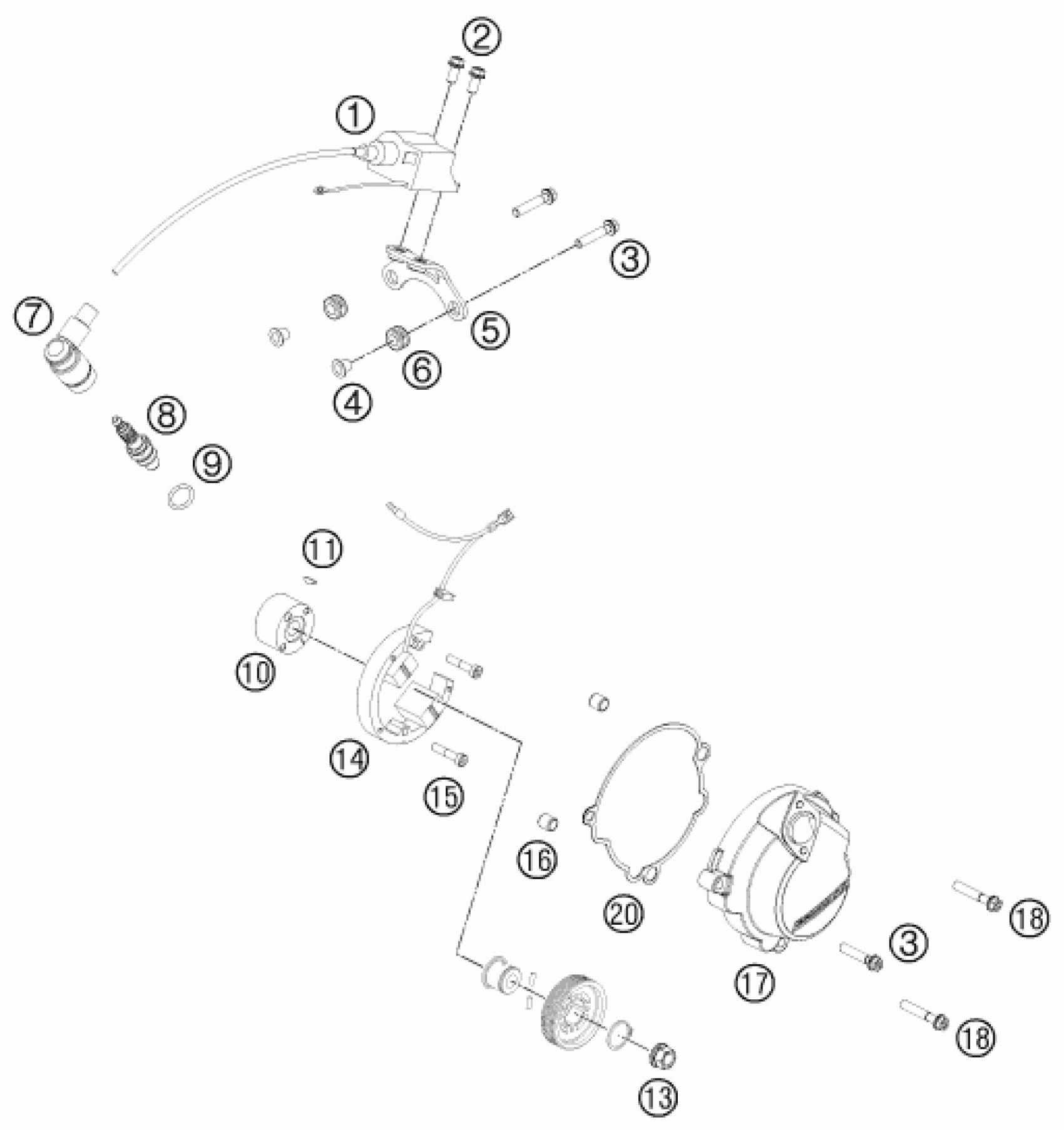 2
1
3
7
5
6
4
8
9
11
10
14
15
16
20
18
3
17
18
13