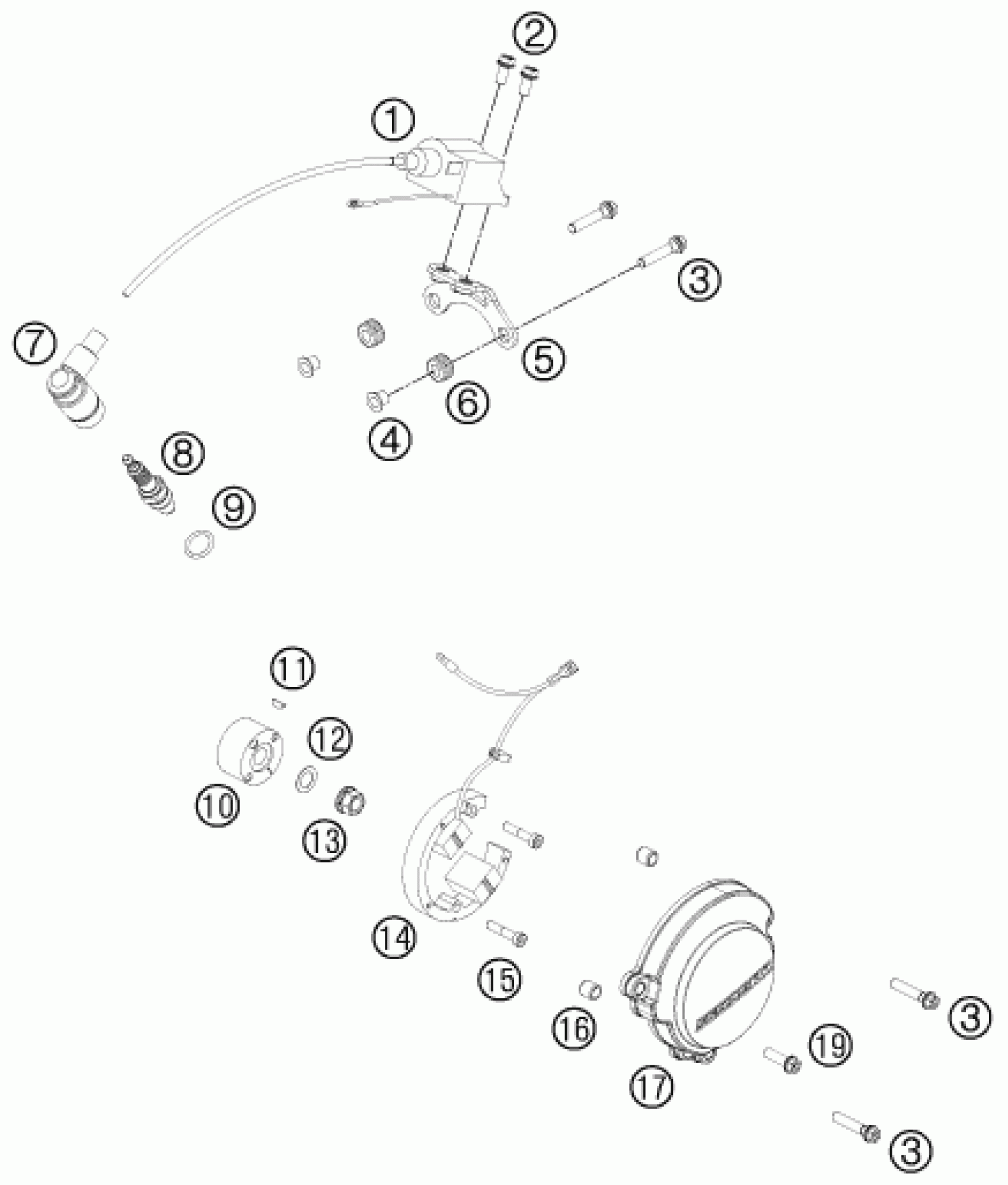 2
1
3
7
5
6
4
8
9
11
12
10
13
14
15
16
3
19
17
3