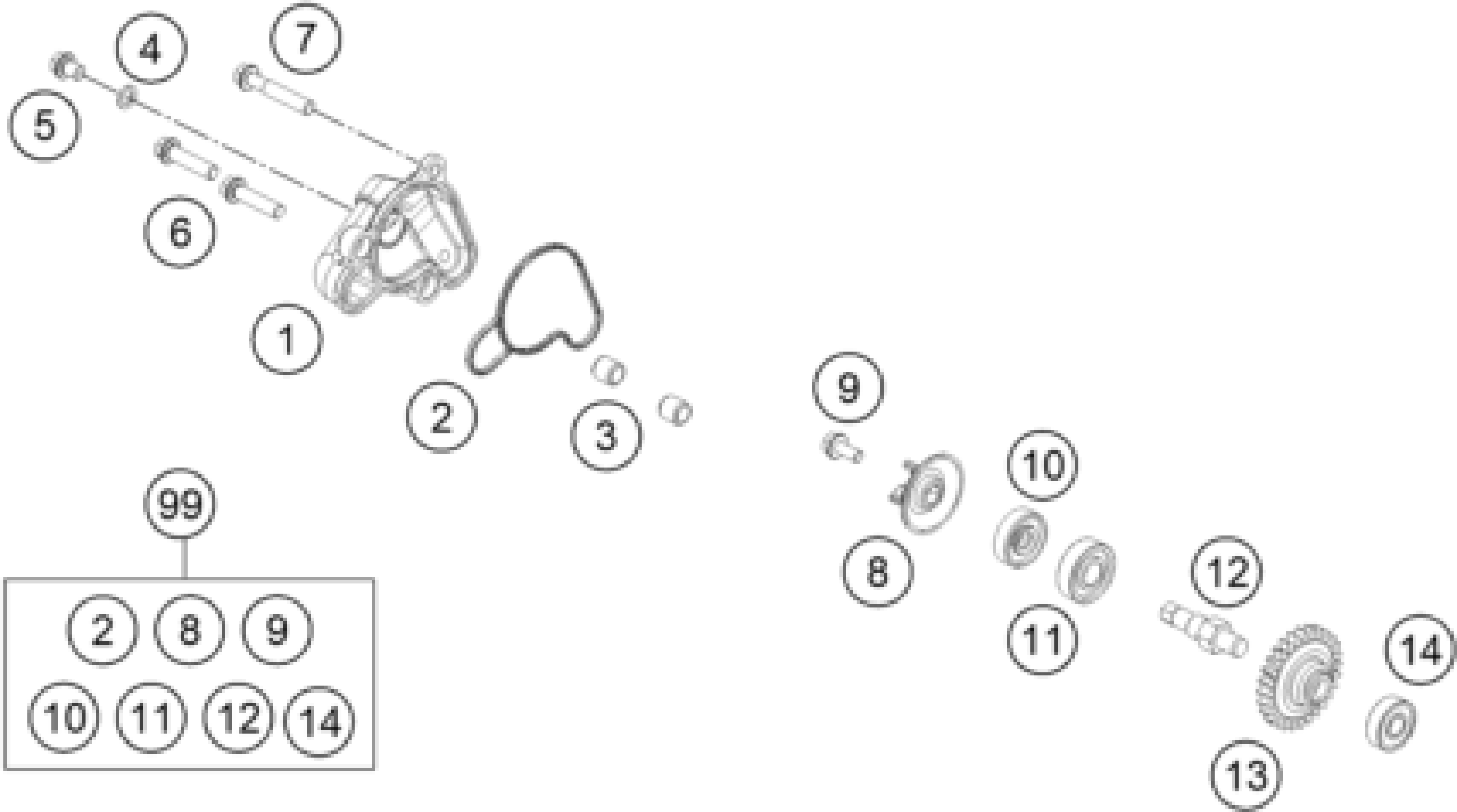 4
7
5
6
1
2
3
9
10
8
11
12
14
13
99
2 8 9
10 11 12 14