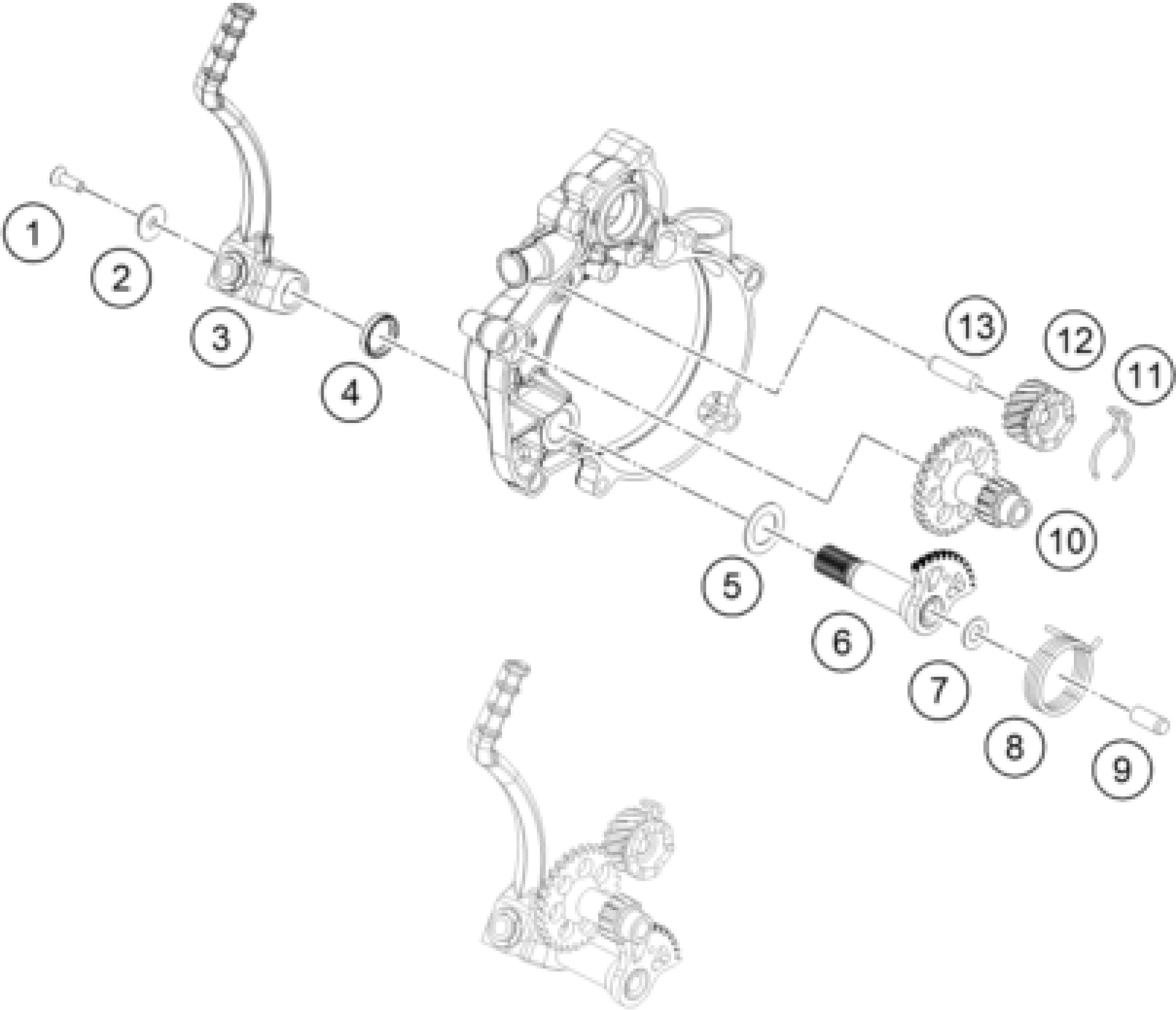 1
2
3
4
13
12
11
10
5
6
7
8
9