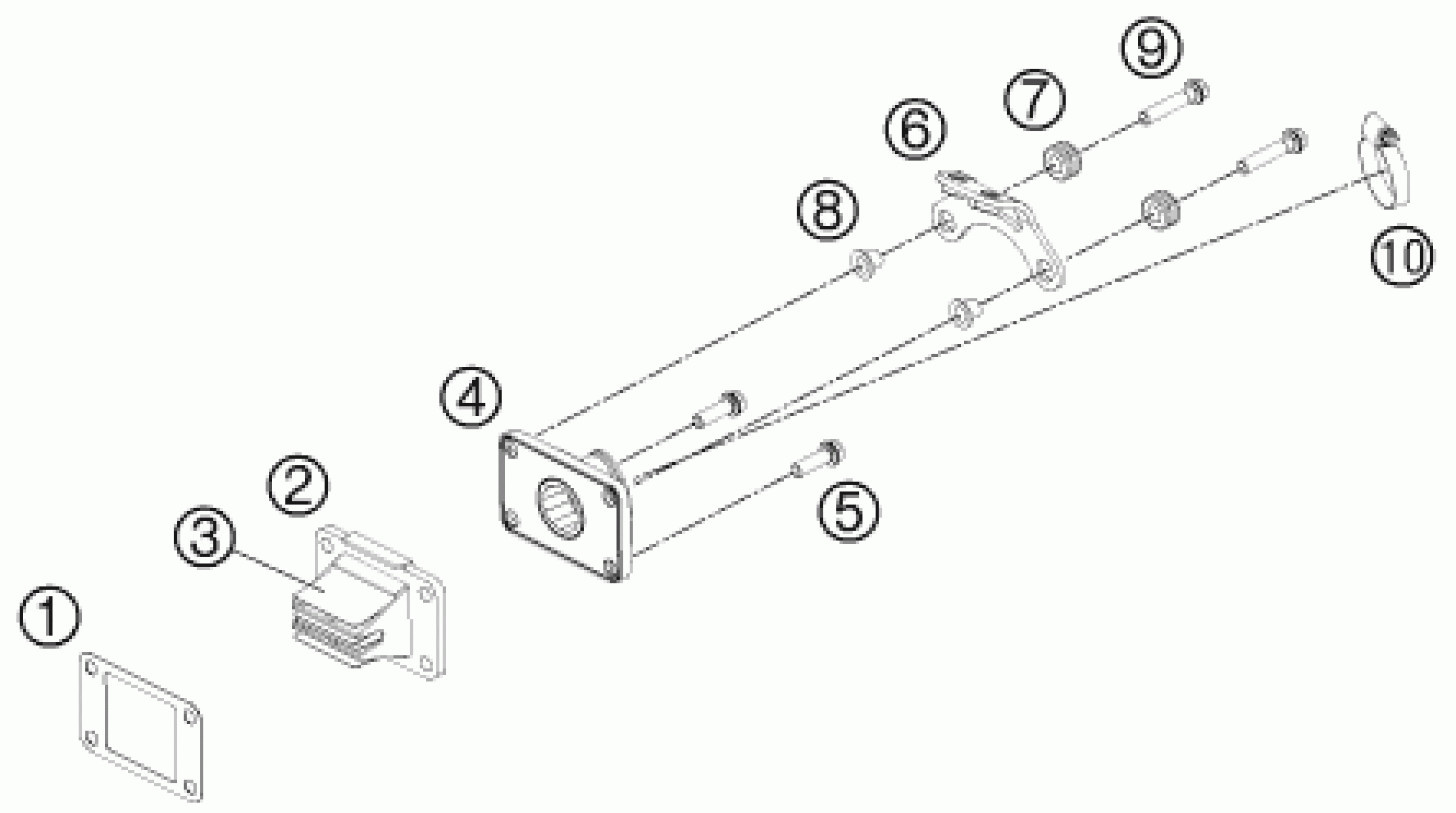 9
7
6
8
10
4
5
2
3
1