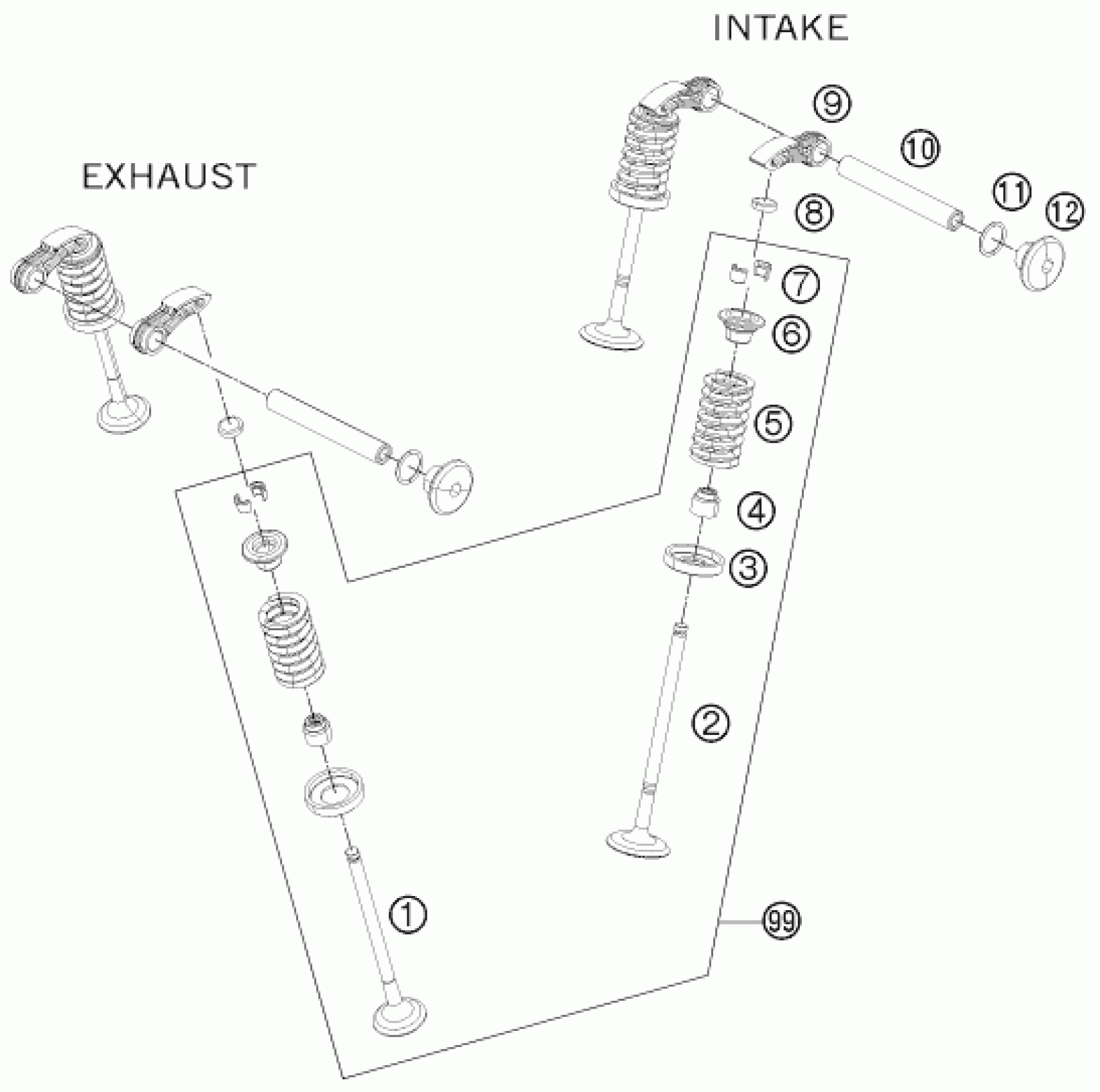 INTAKE

EXHAUST

9
10
11
12
8
7
6
5
4
3
2
1
99