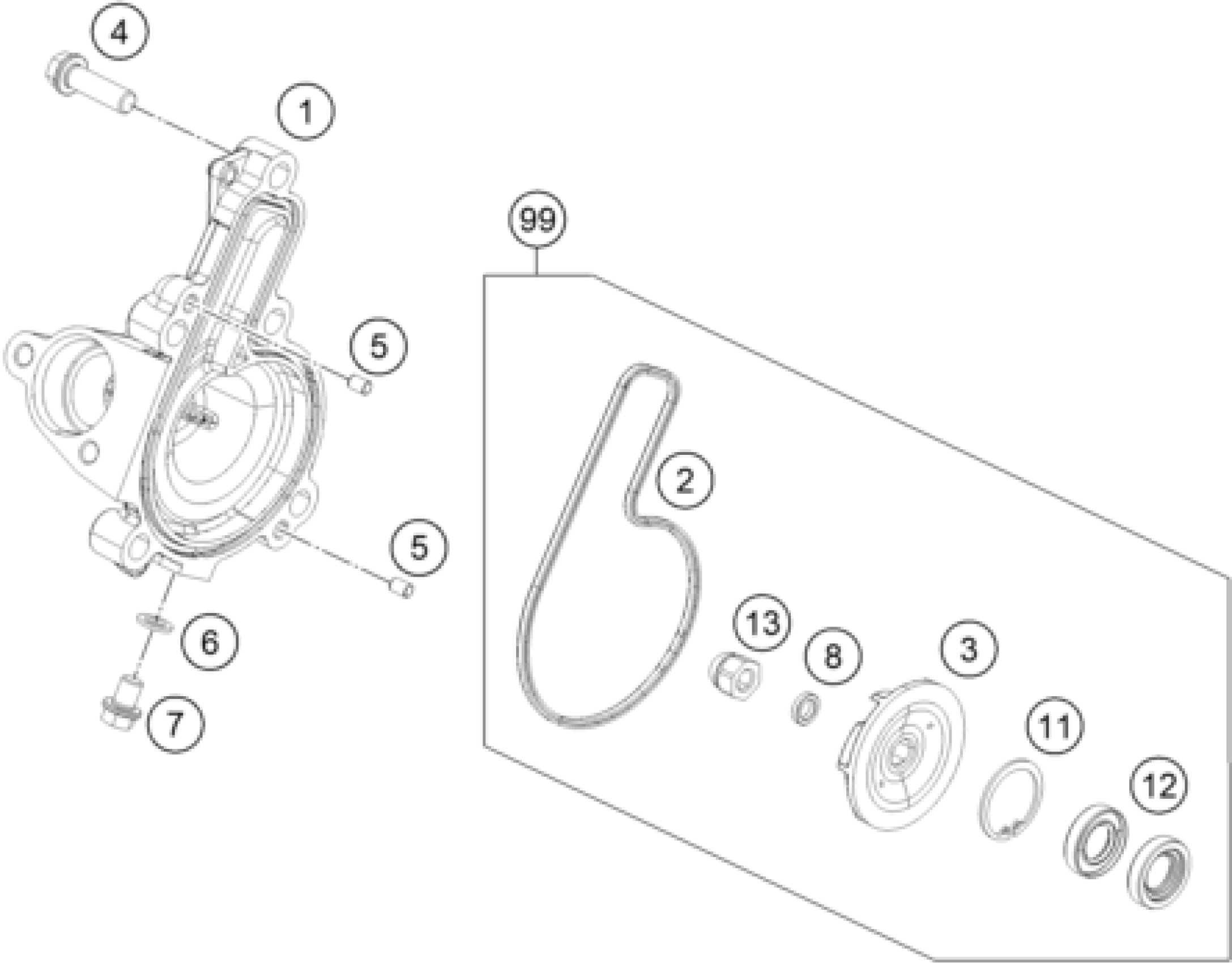 4
1
99
5
2
5
13
8
3
6
11
7
12