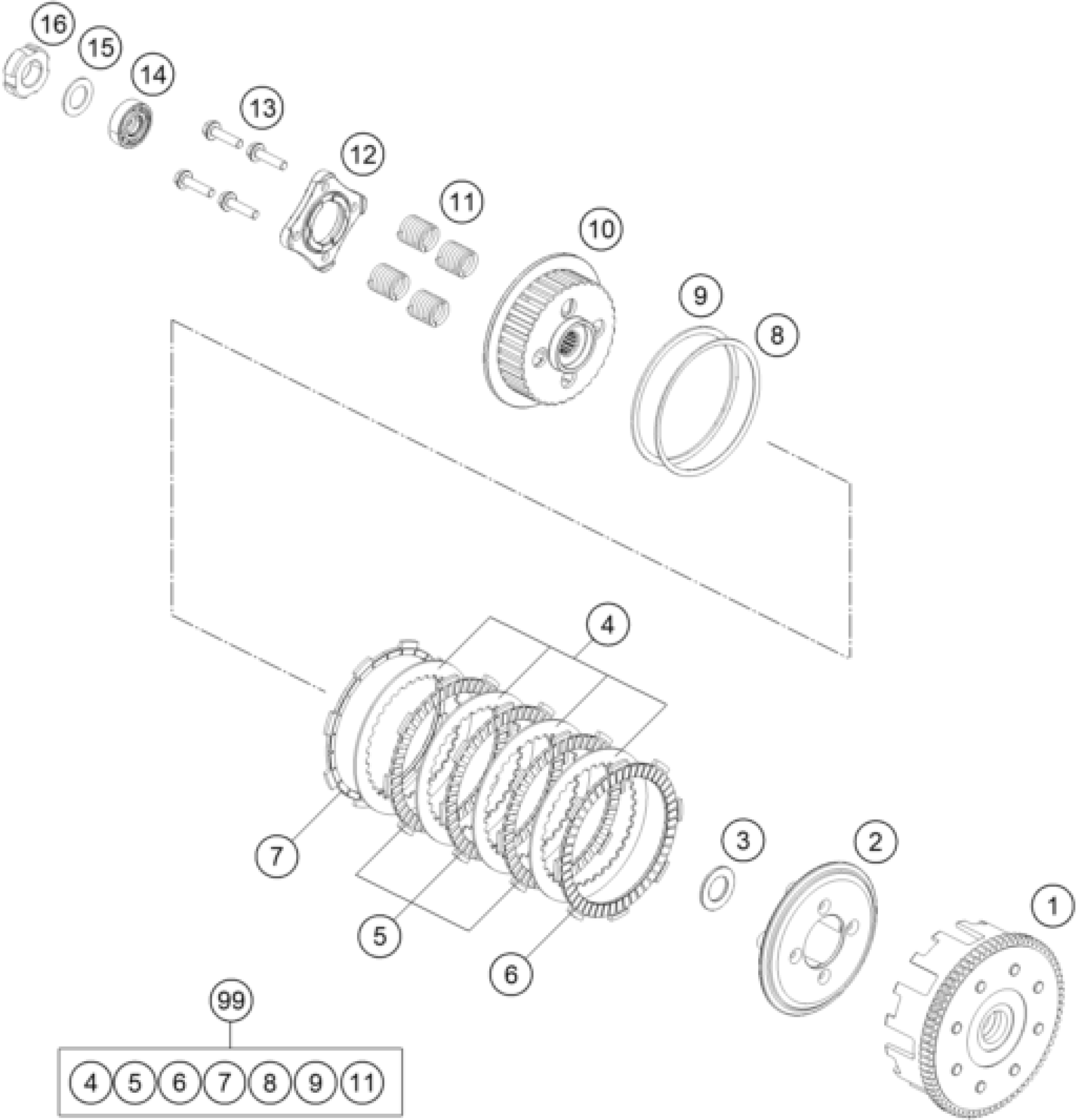 16
15
14
13
12
11
10
9
8
4
7
5
6
3
2
1
99
4 5 6 7 8 9 11