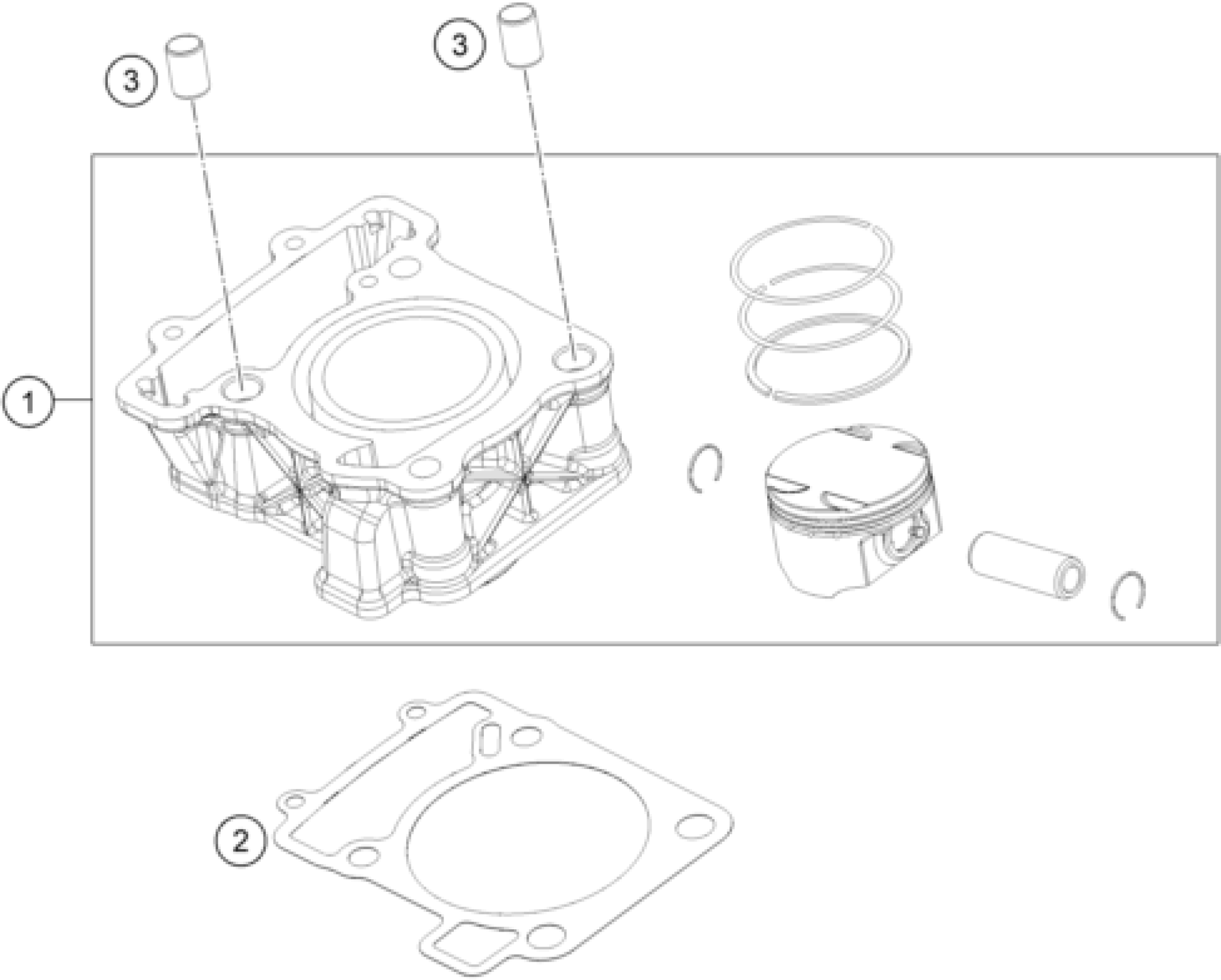 3
3
1
2