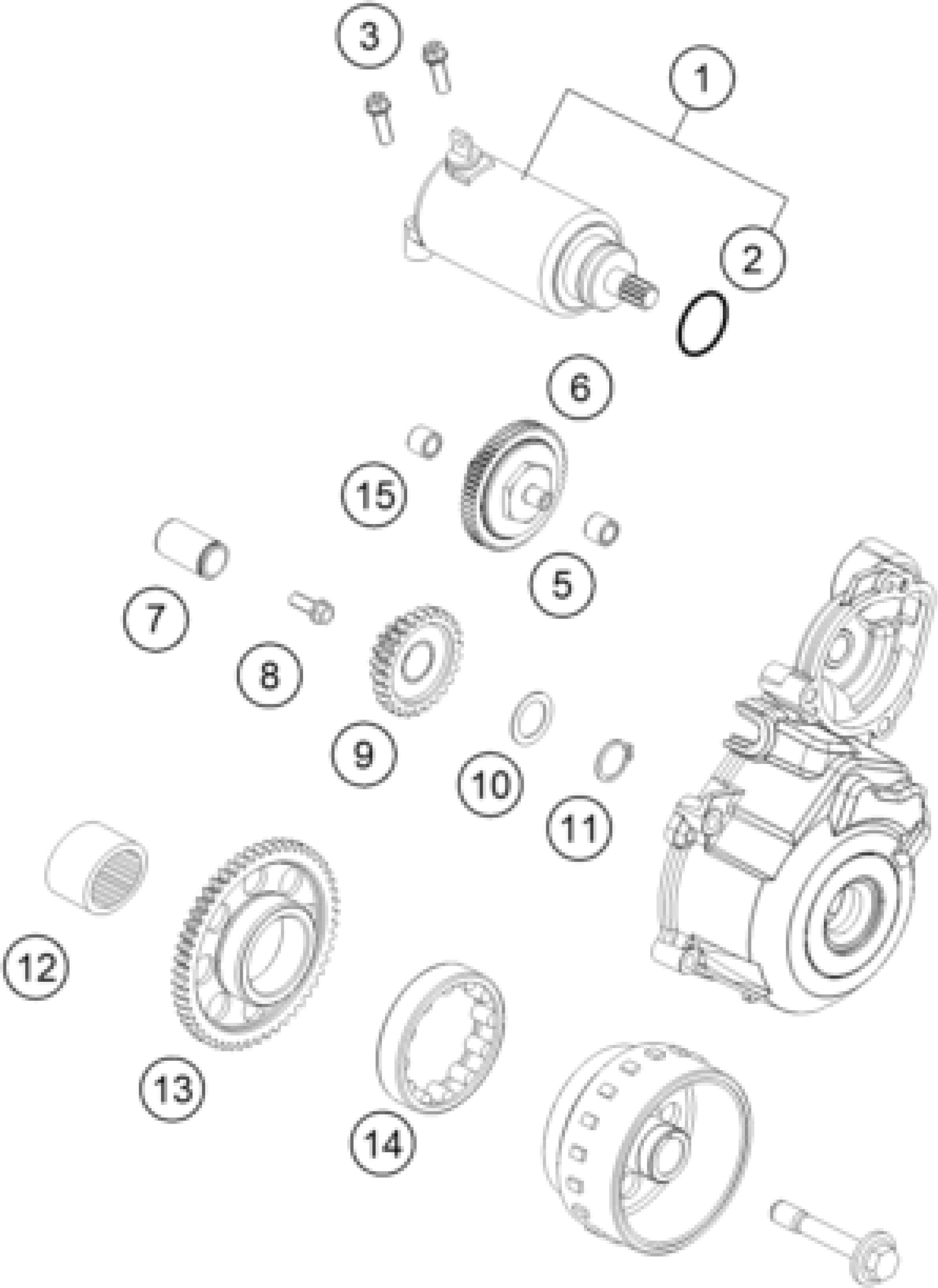 3
1
2
6
15
5
7
8
9
10
11
12
13
14