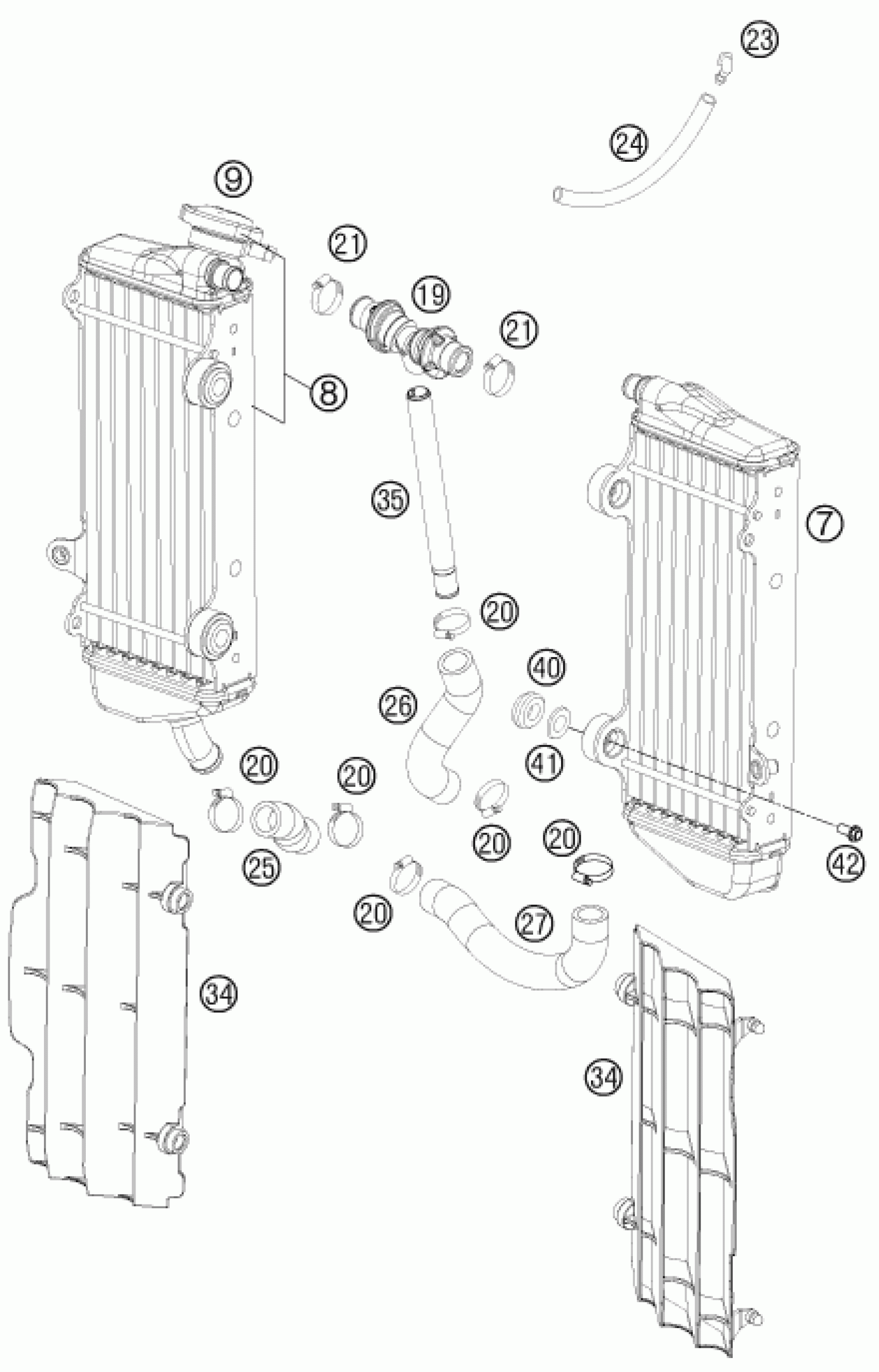 23
24
9
21
19
21
8
35
7
20
40
26
41
20
20
25
20
20
42
20
27
34
34