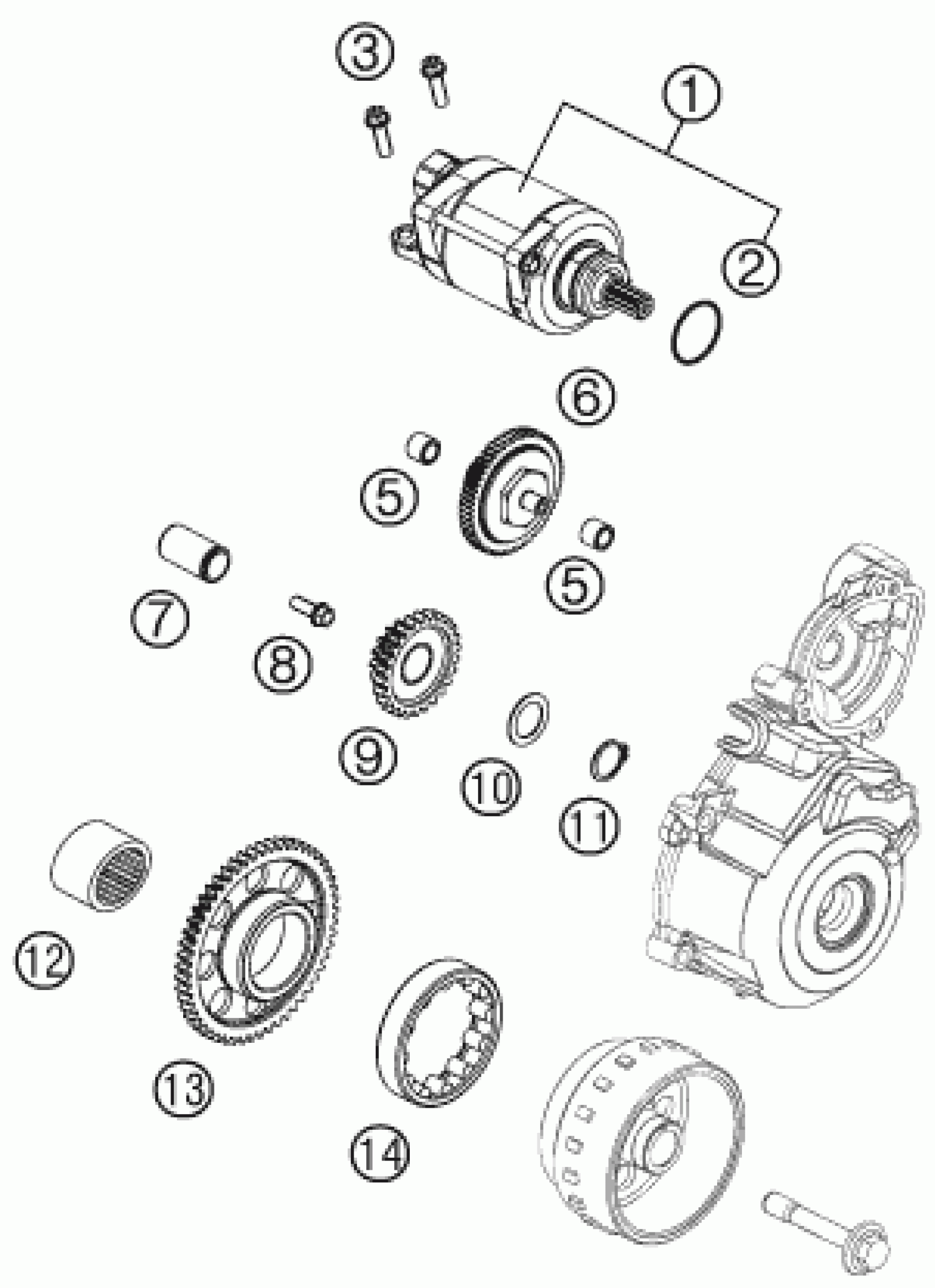 3
1
2
6
5
5
7
8
9
10
11
12
13
14