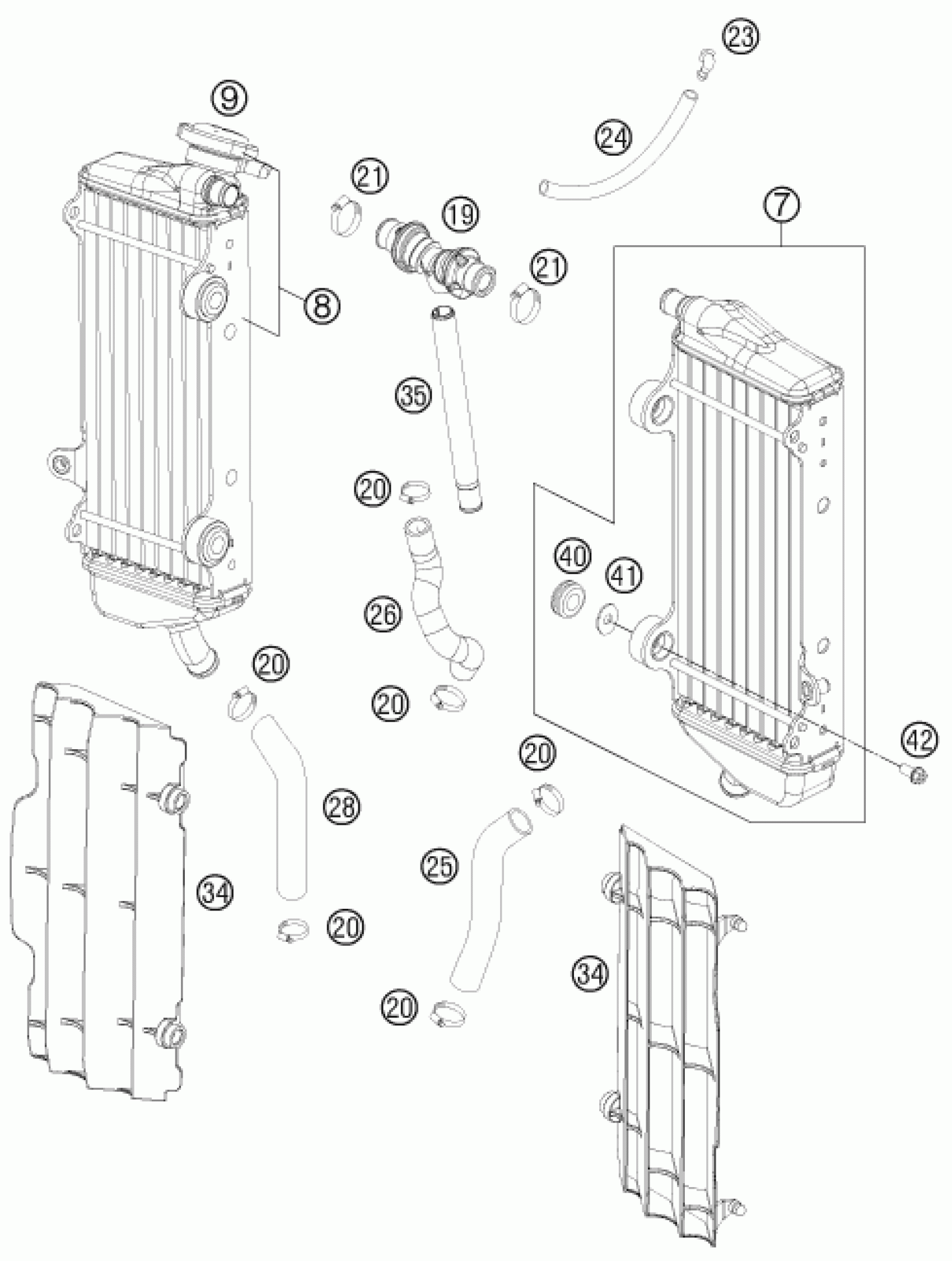 23
9
24
21
19
7
21
8
35
20
40
41
26
20
20
42
20
28
25
34
20
34
20