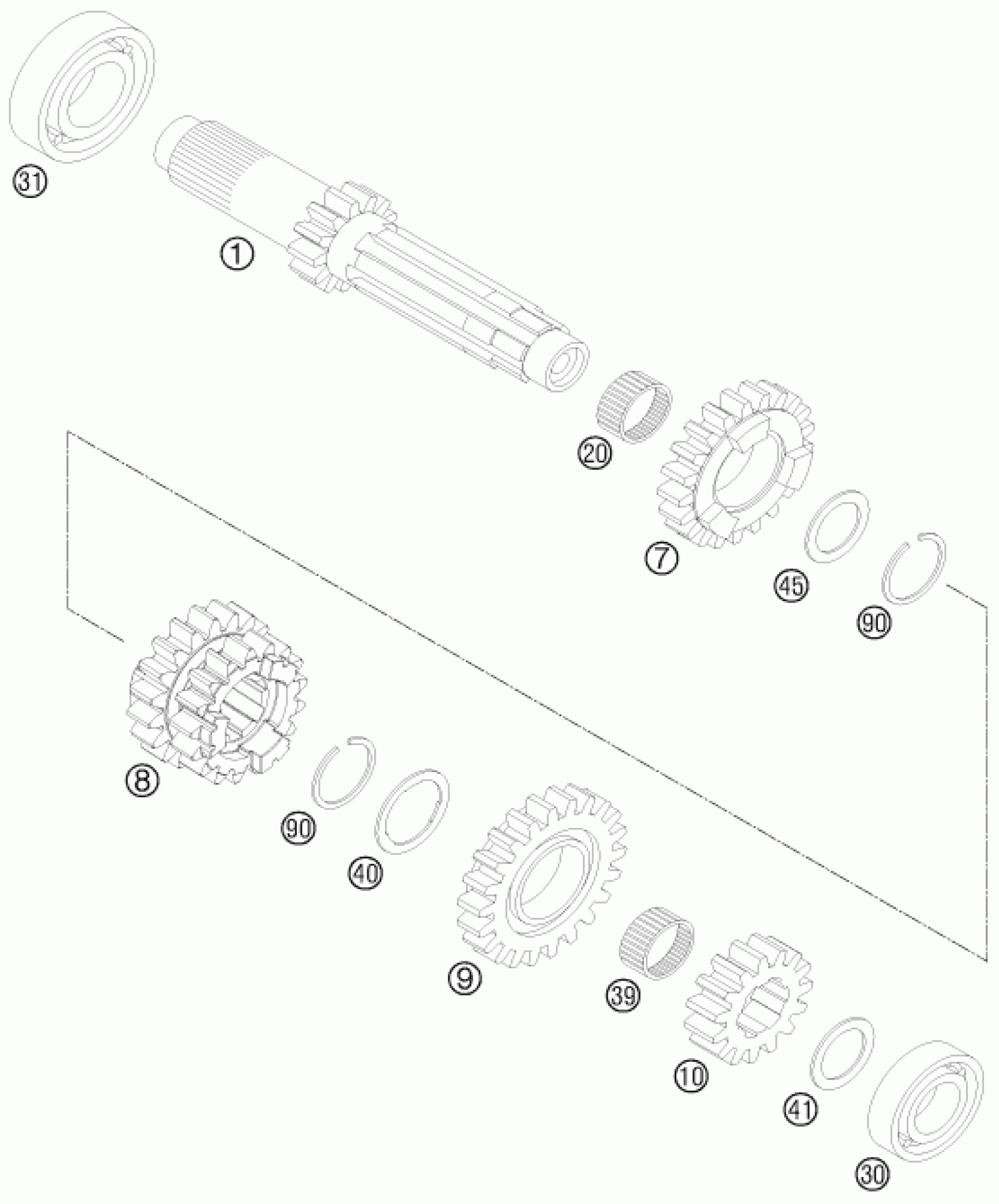 31
1
20
7
45
90
8
90
40
9
39
10
41
30