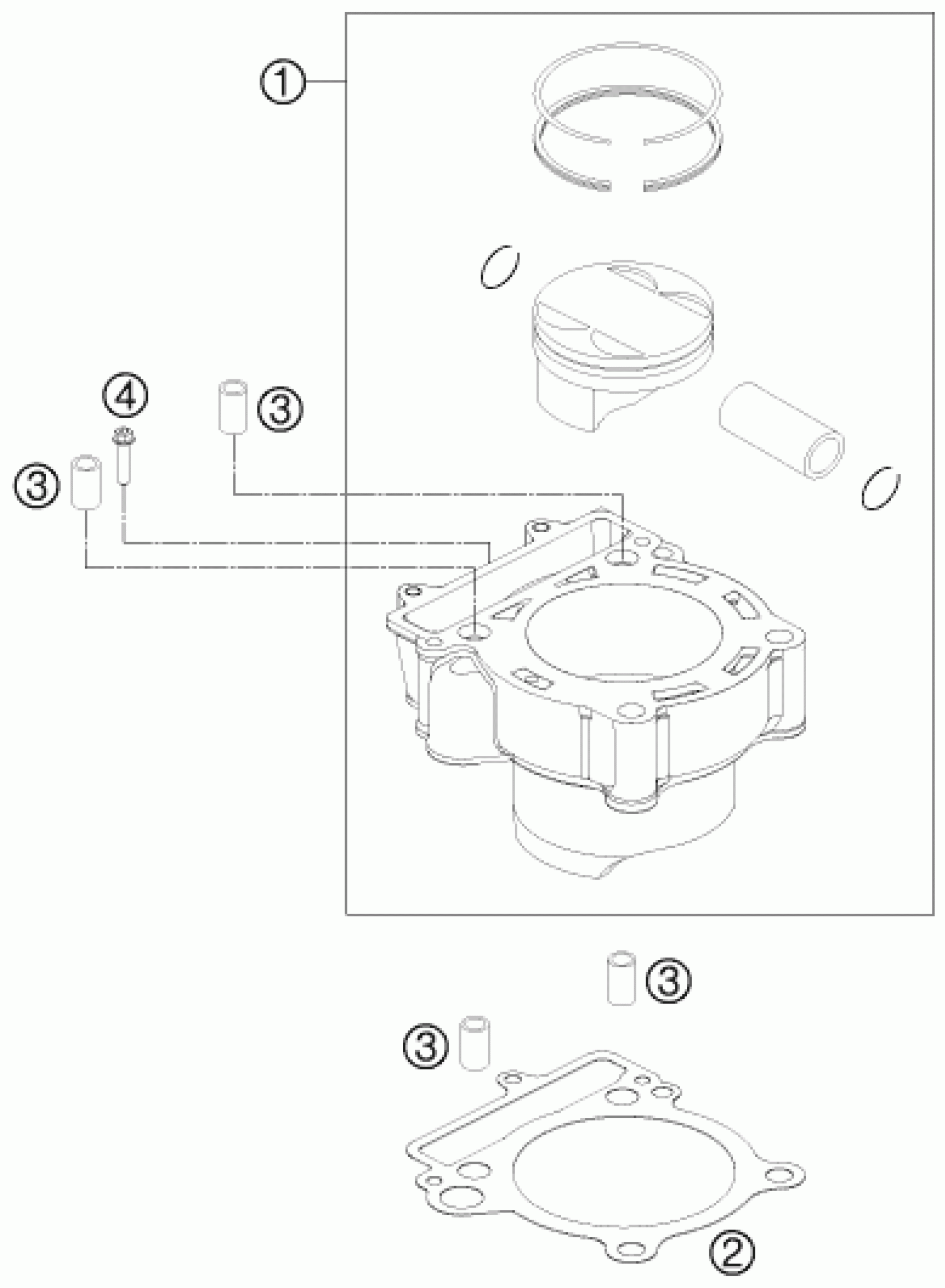 1
4
3
3
3
3
2