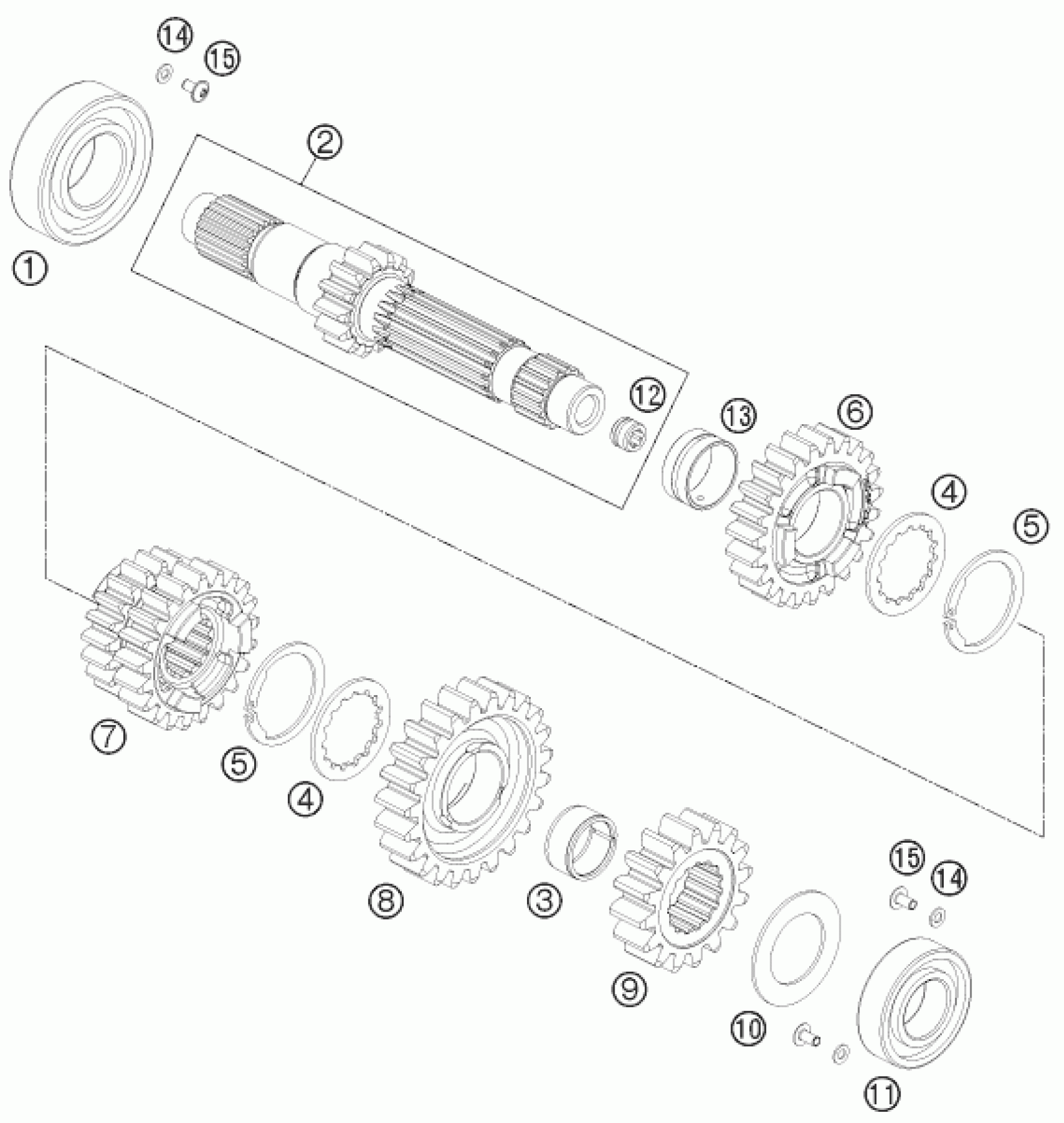 14
15
2
1
12
13
6
4
5
7
5
4
8
3
9
15
14
10
11