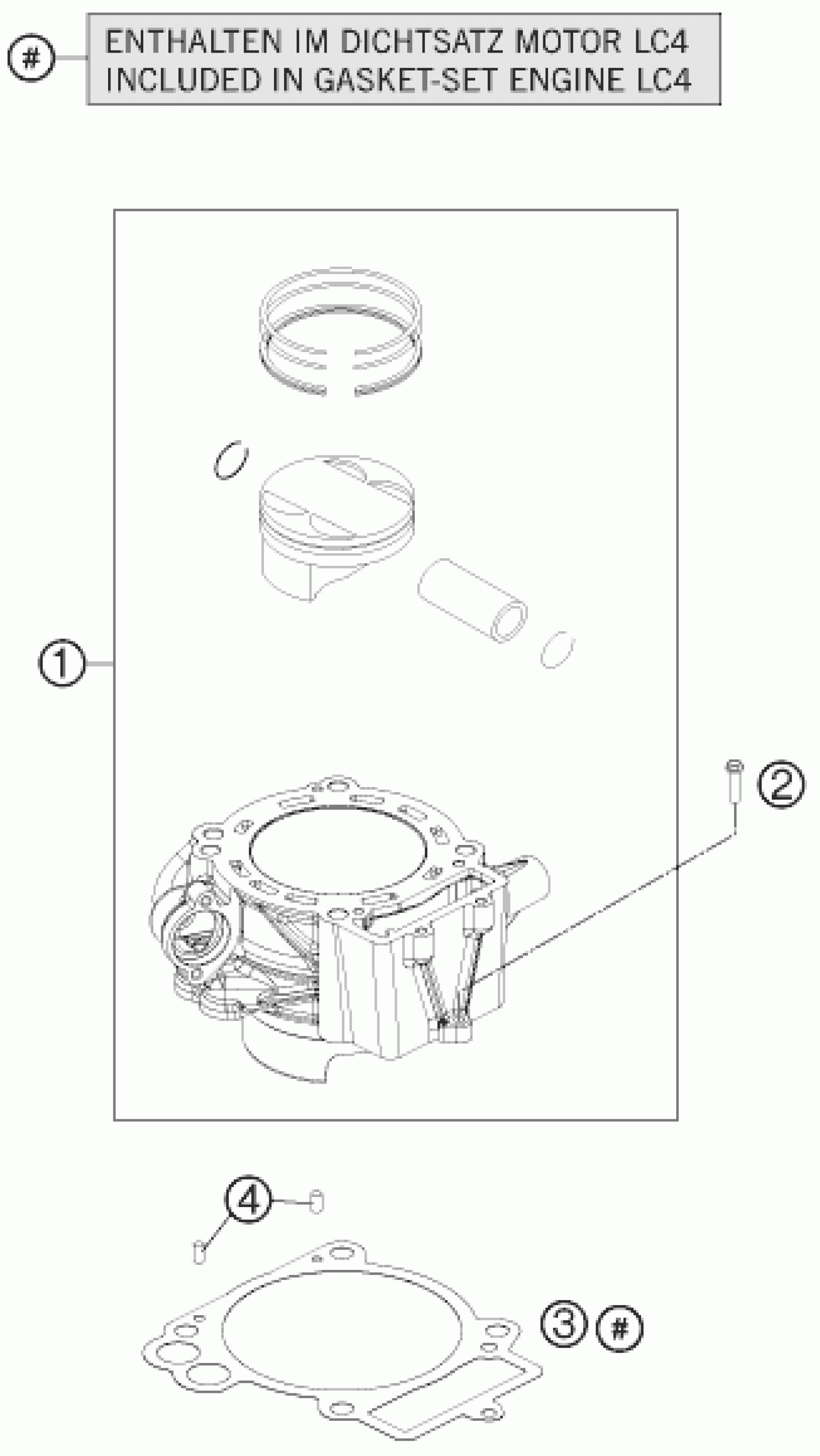 #
ENTHALTEN IM DICHTSATZ MOTOR LC4
INCLUDED IN GASKET-SET ENGINE LC4

1

2

4

3 #