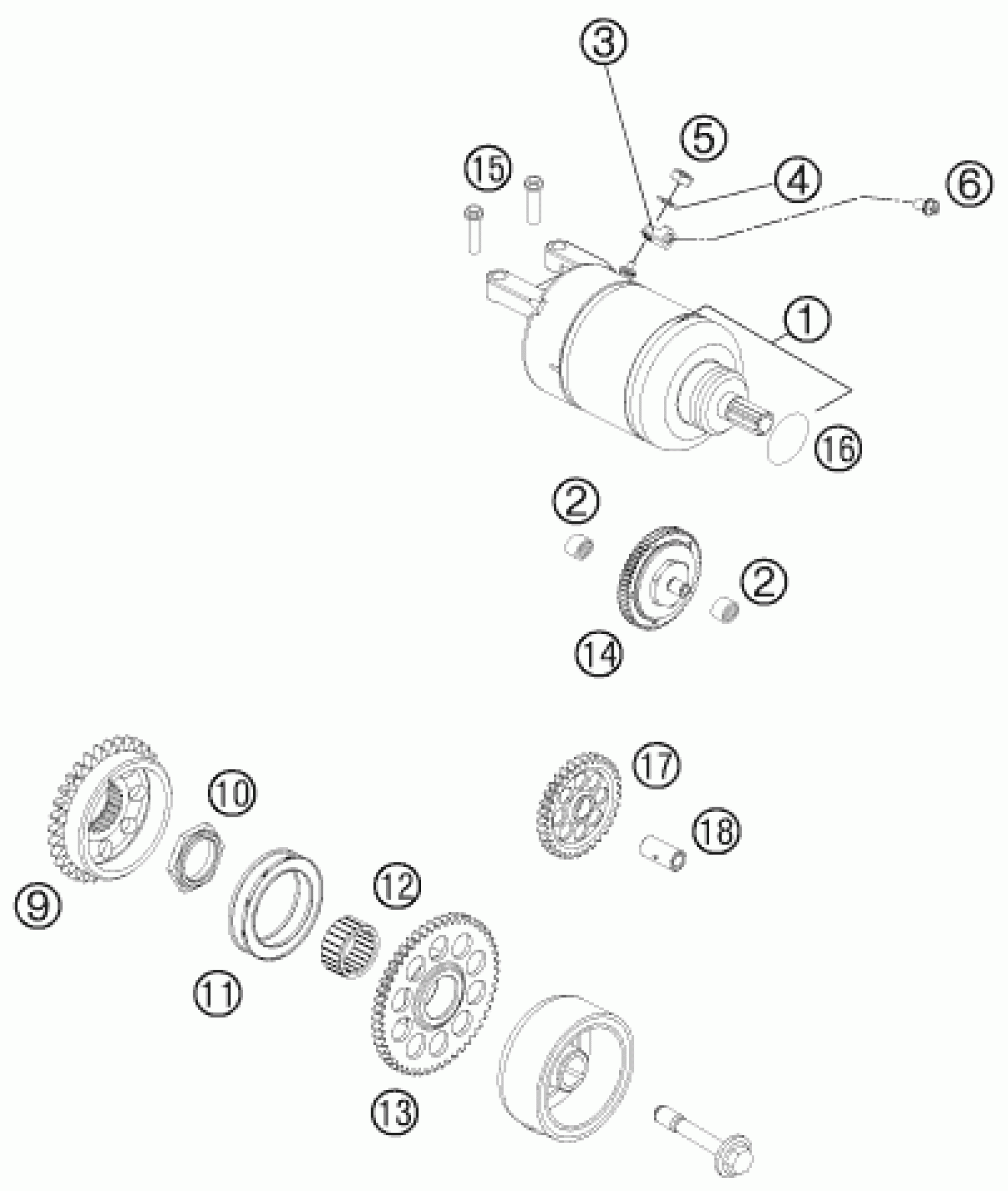 3
5
15
4
6
1
16
2
2
14
17
10
18
9
12
11
13