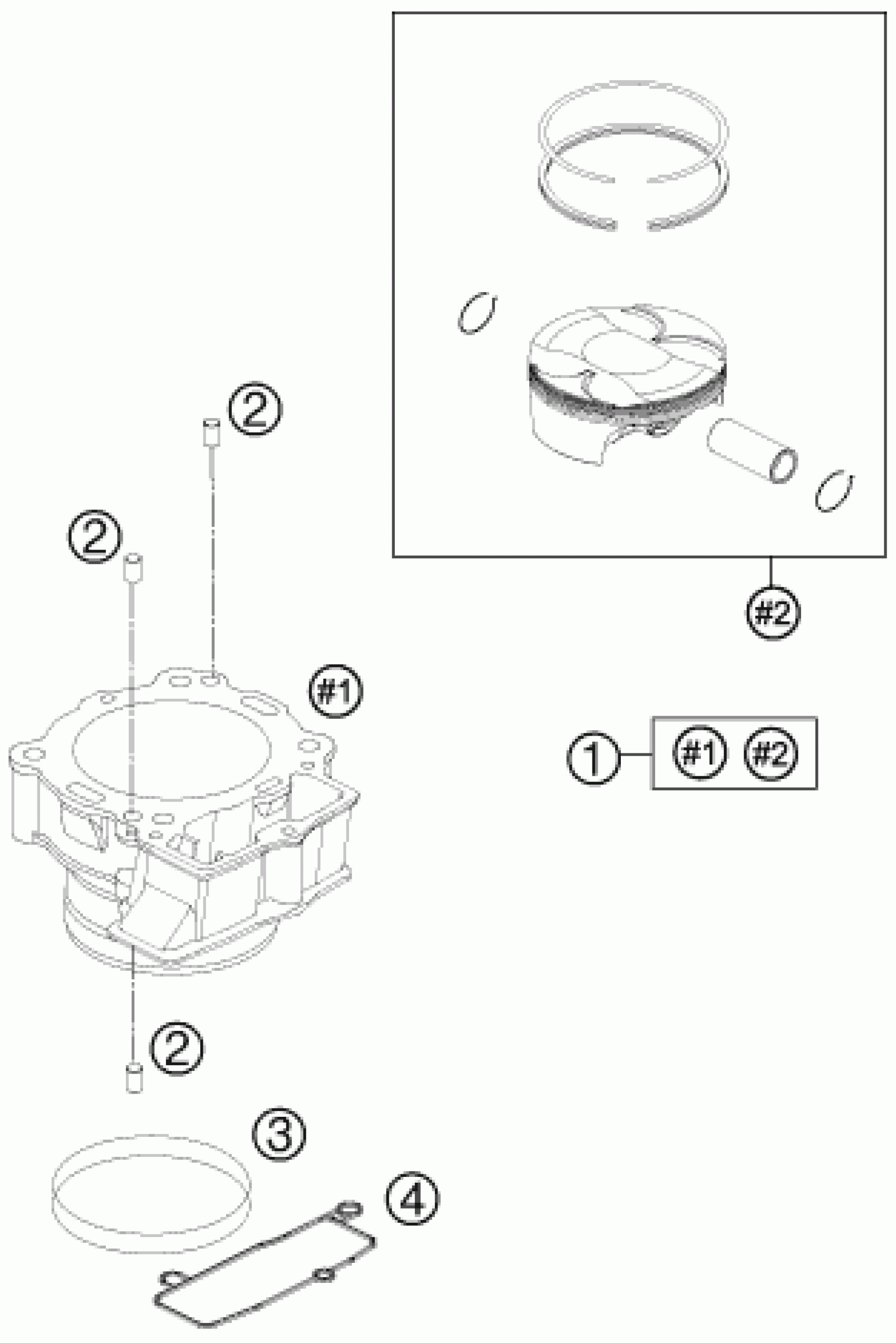 2
2
#2
#1
1
#1
#2
2
3
4