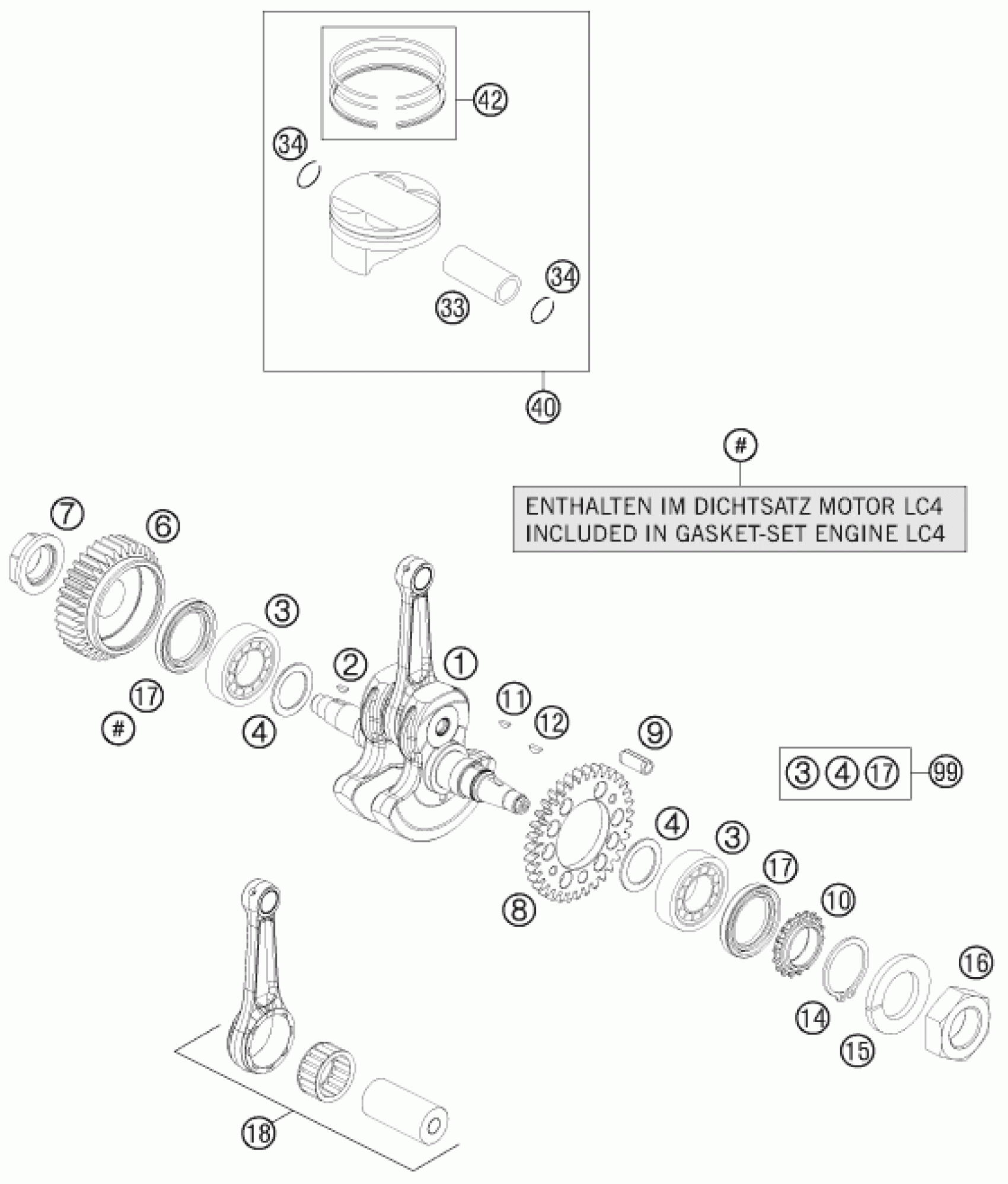 42
34
34
33
40
#
ENTHALTEN IM DICHTSATZ MOTOR LC4
INCLUDED IN GASKET-SET ENGINE LC4
7
6
3
2
1
17
#
4
11
12
9
3 4 17
99
4
3
17
8
10
16
14
15
18