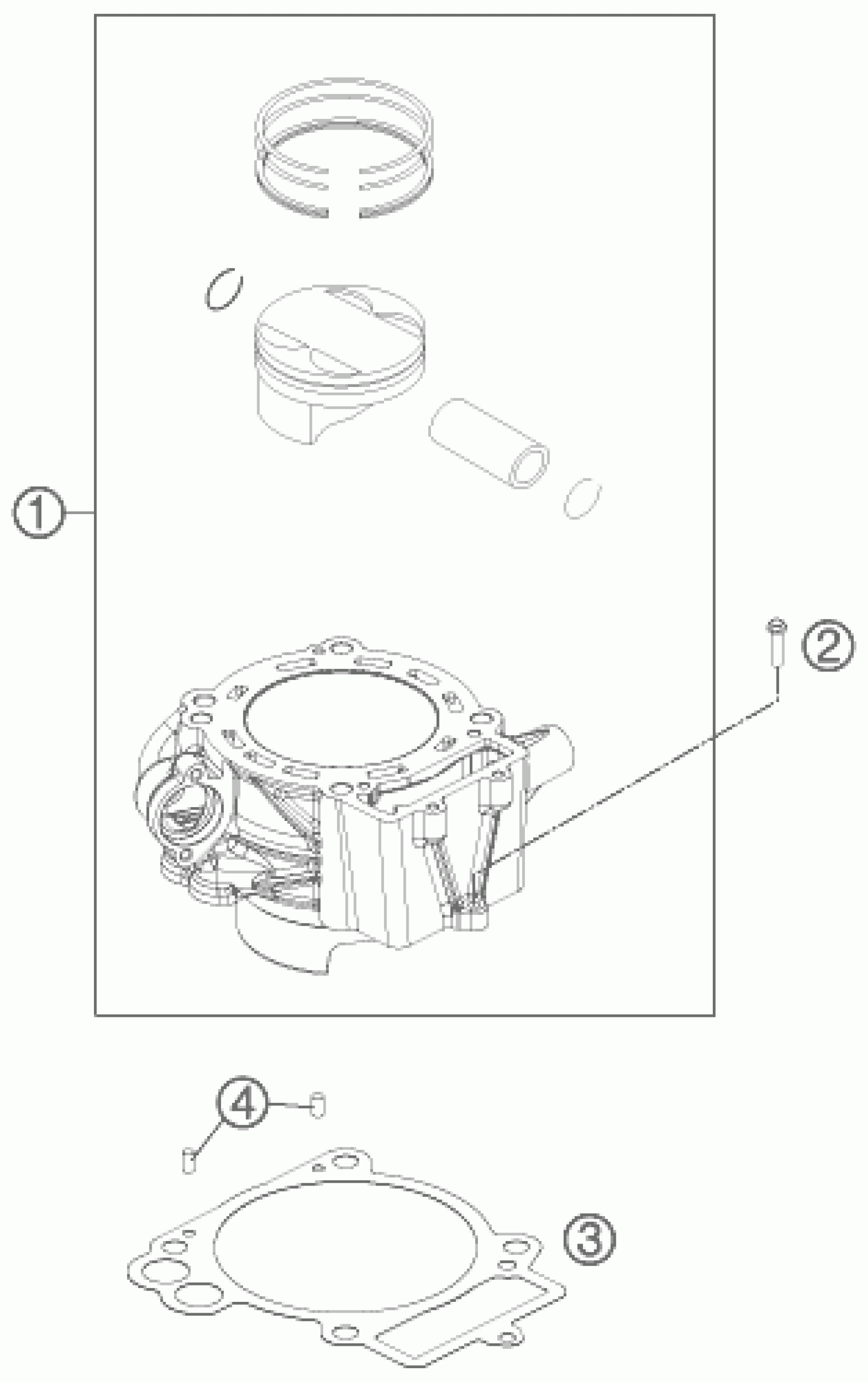 1
2
4
3