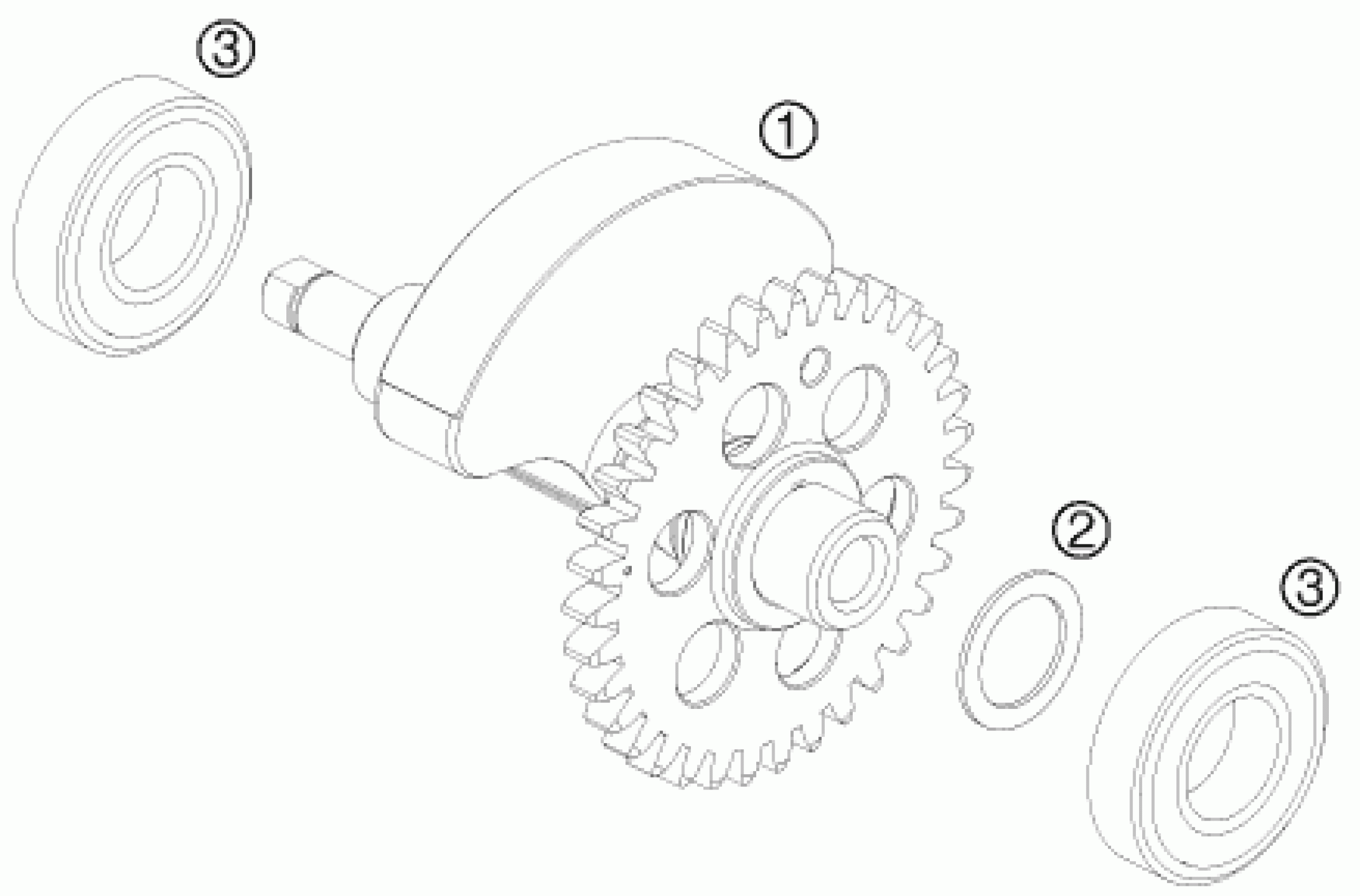 3

1

2

3