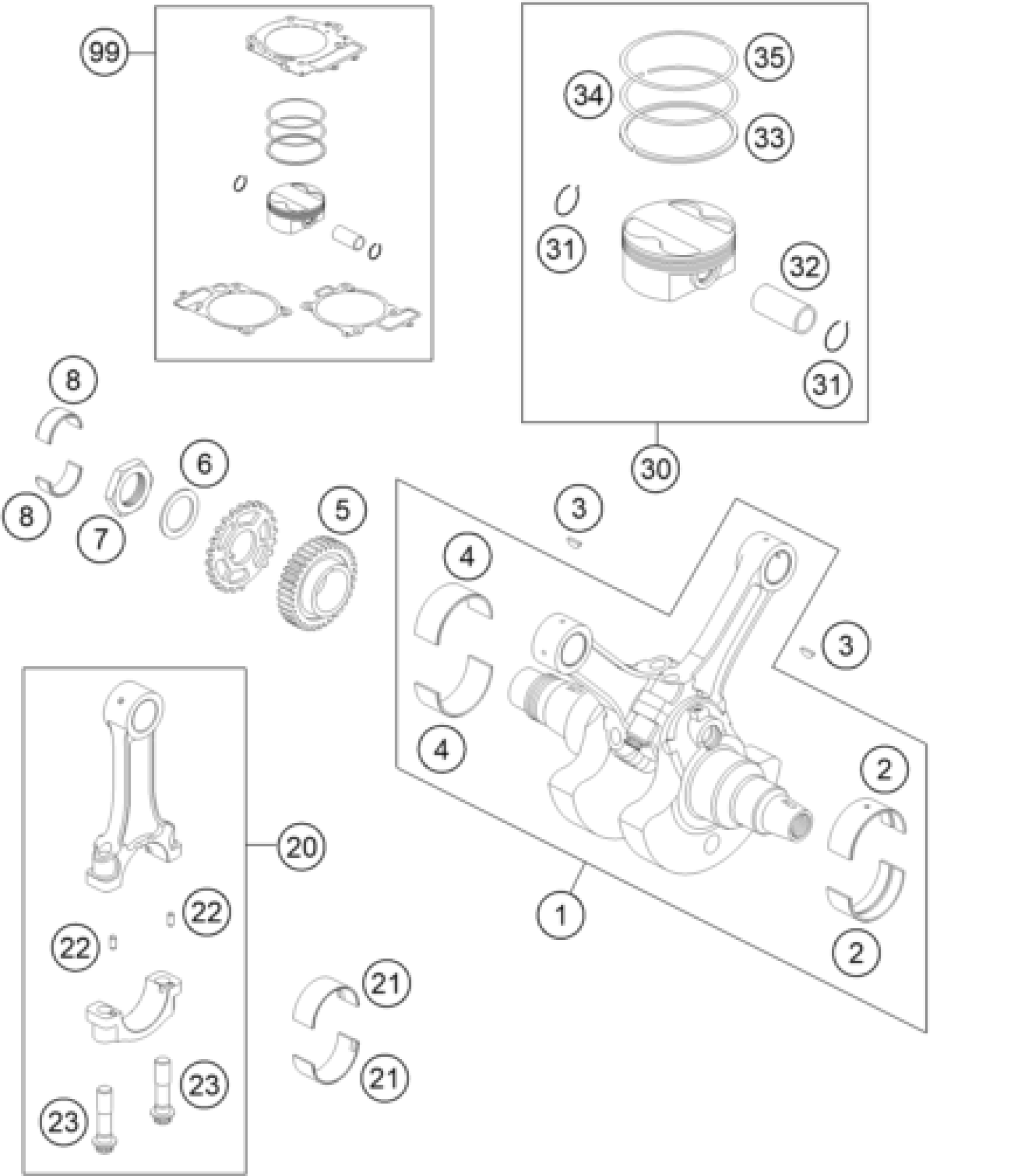 99

35
34
33
31
32
31
30

8
8
7
6
5
3
4
4
3
2
2
1

20
22
22
21
21
23
23