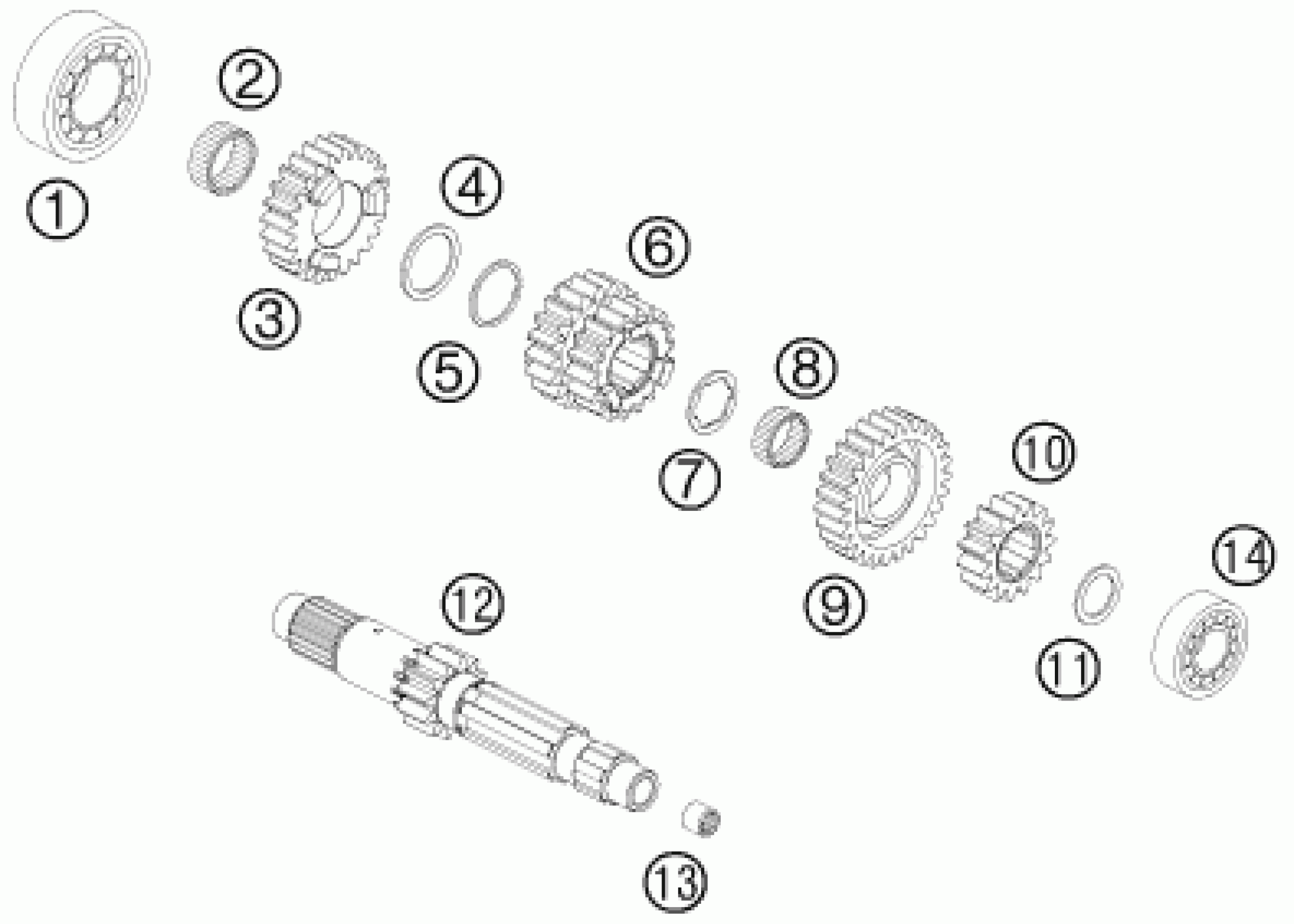 2
1
4
3
6
5
8
7
10
9
14
12
11
13