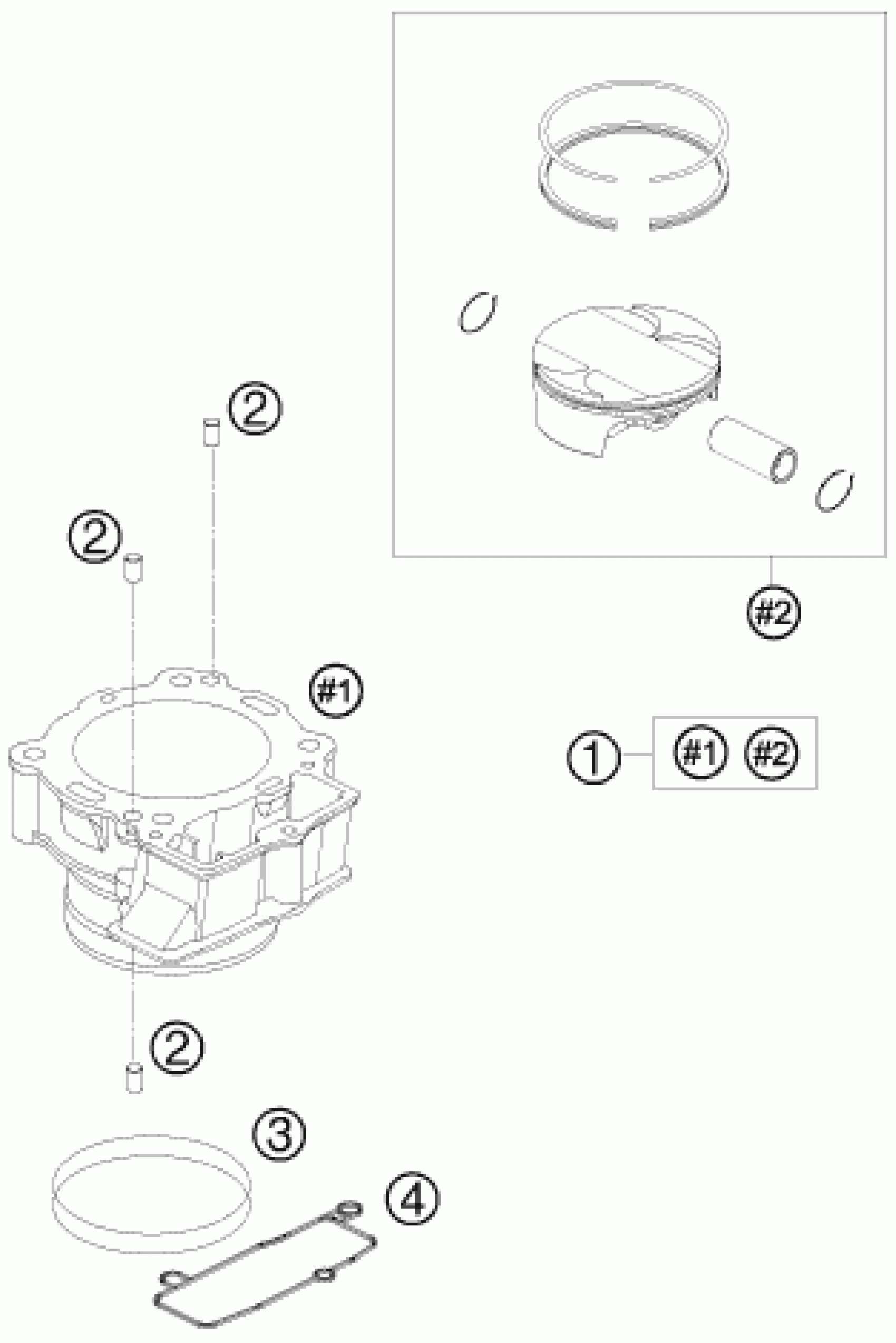 2

2

#2

#1

1 #1 #2

2

3

4