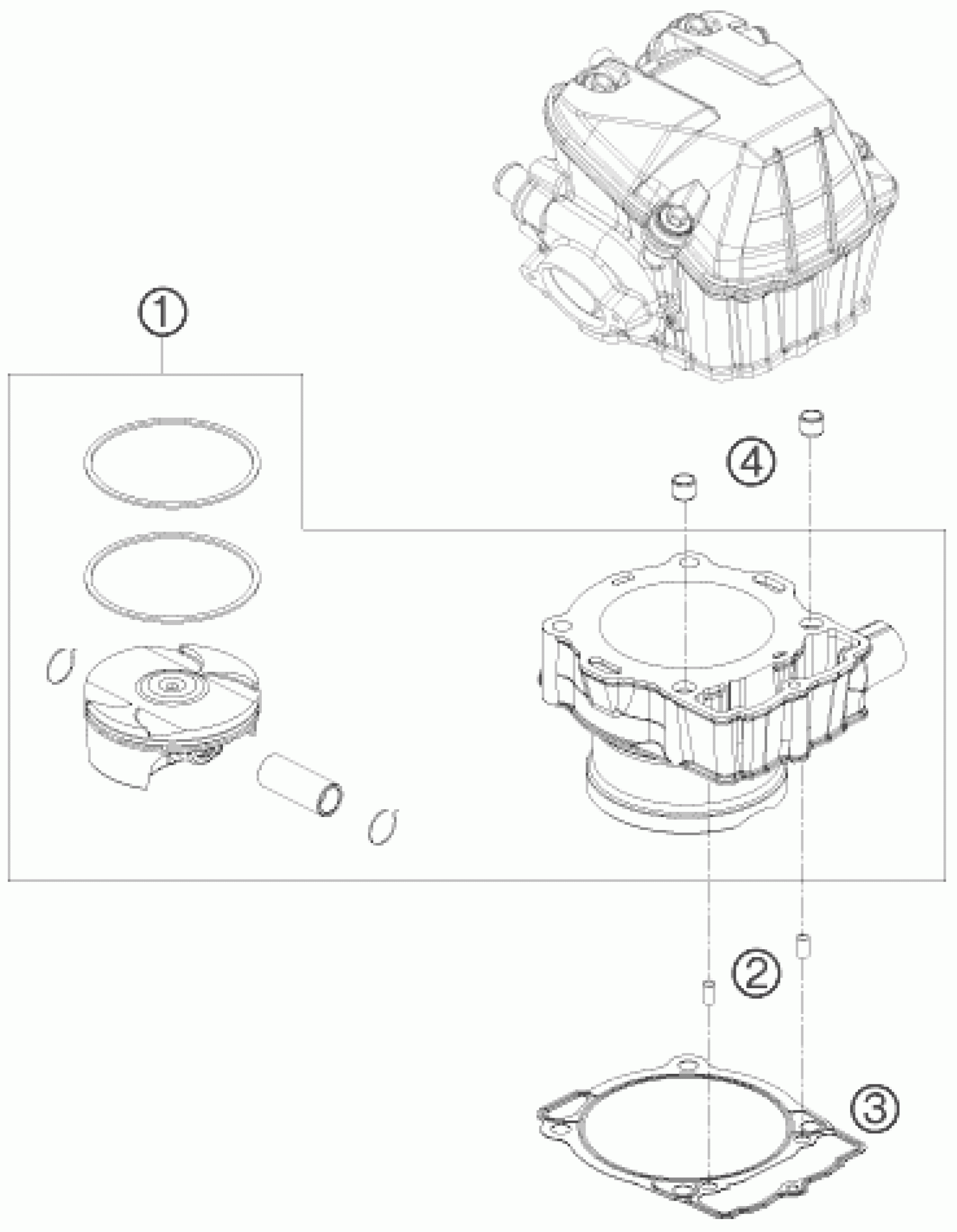 1
4
2
3