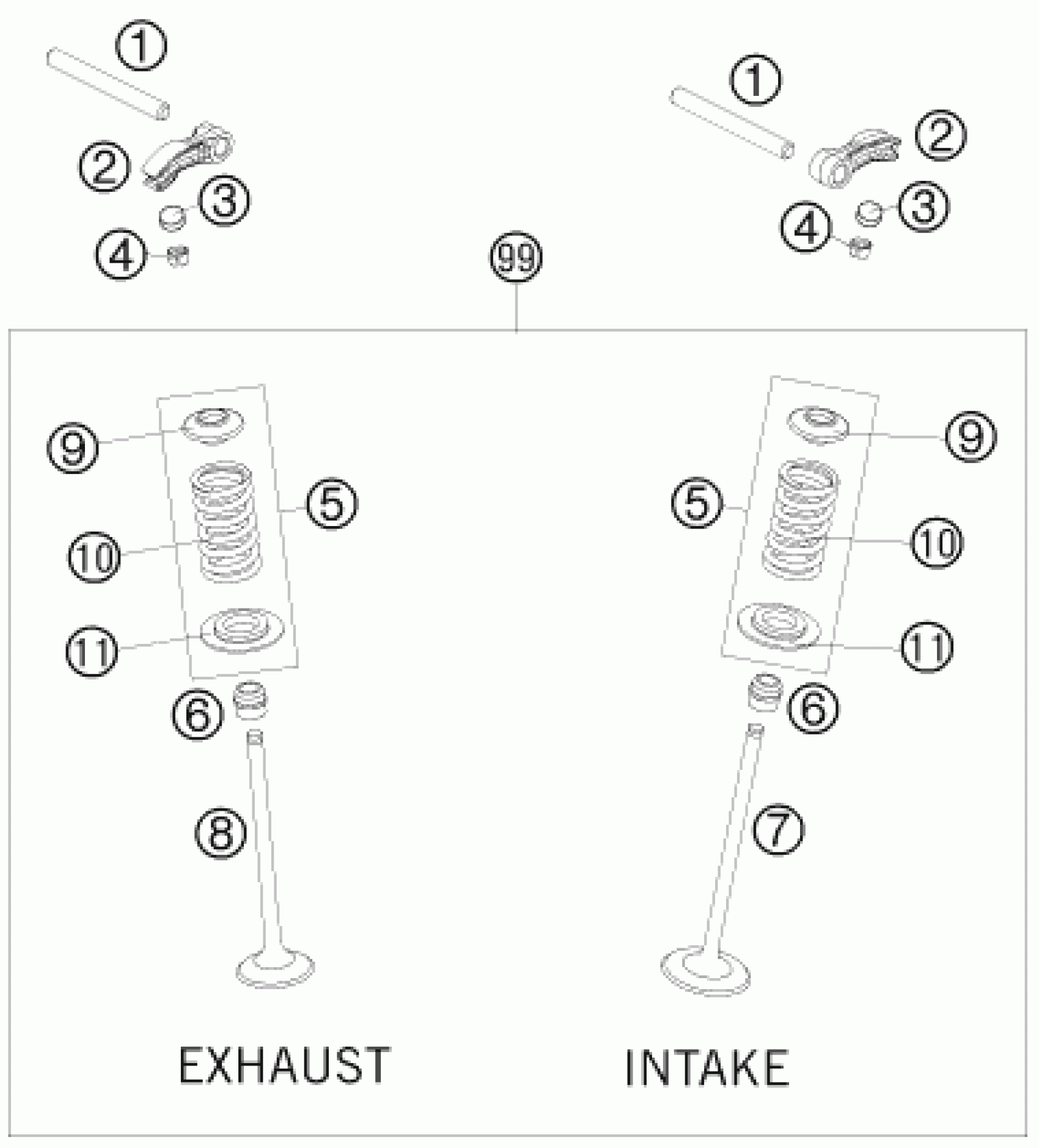 1
2
3
4
1
2
3
4
99
9
5
10
11
6
8
9
5
10
11
6
7
EXHAUST
INTAKE