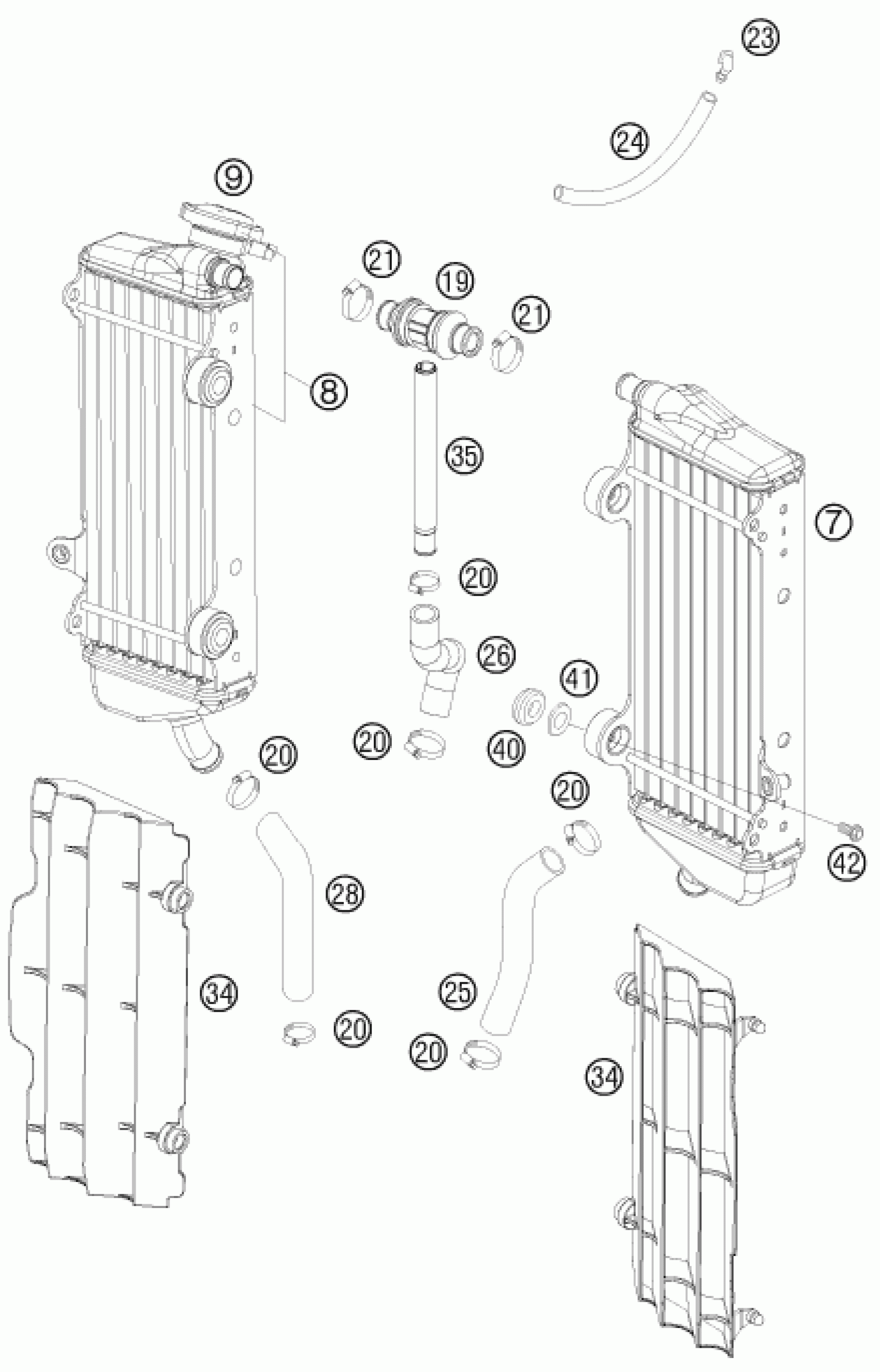 23

24

9

21

19

21

8

35

7

20

26

41

20

40

20

20

42

28

34

25

20

20

34