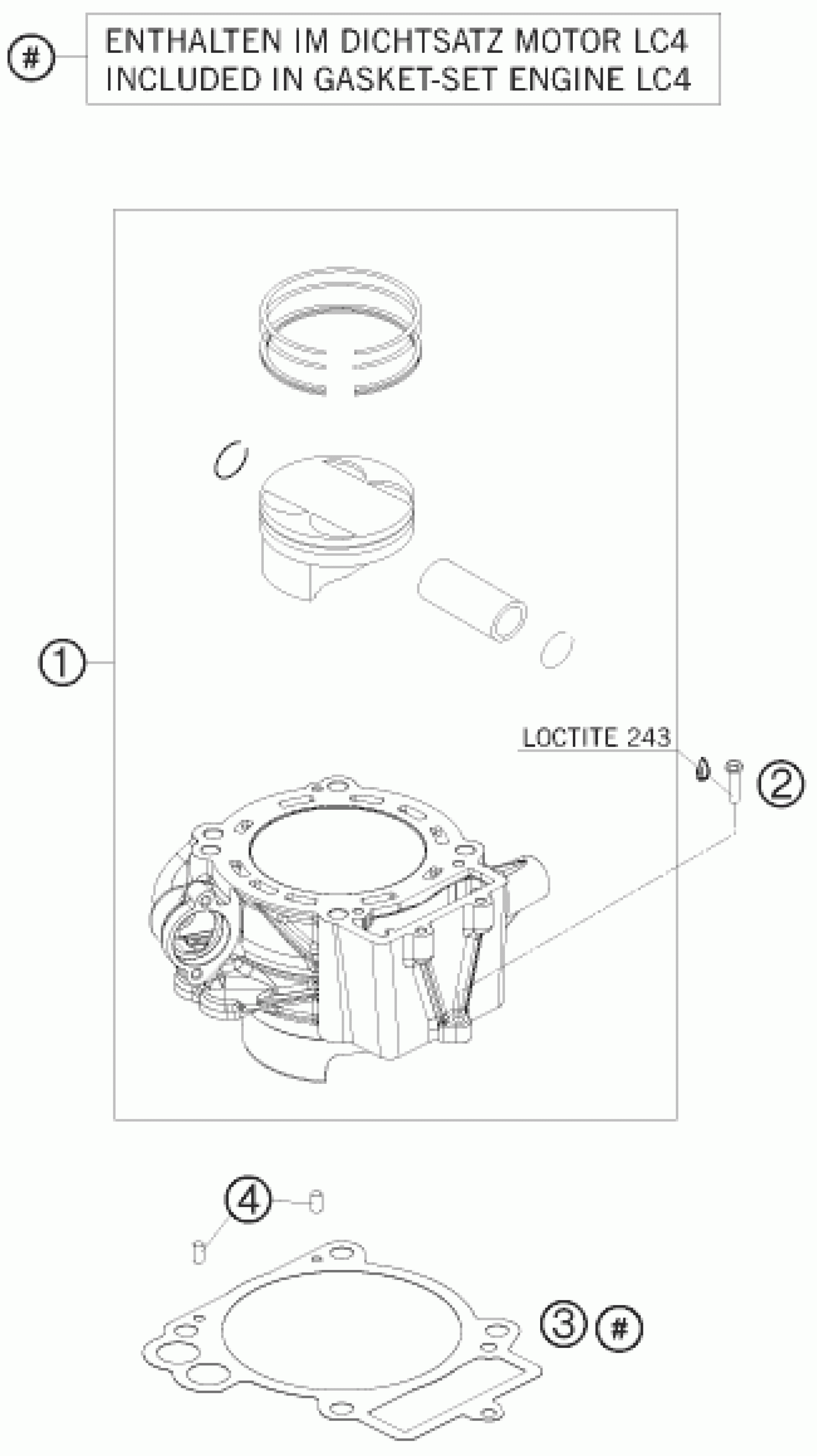 #
ENTHALTEN IM DICHTSATZ MOTOR LC4
INCLUDED IN GASKET-SET ENGINE LC4

1

LOCTITE 243

2

4

3 #