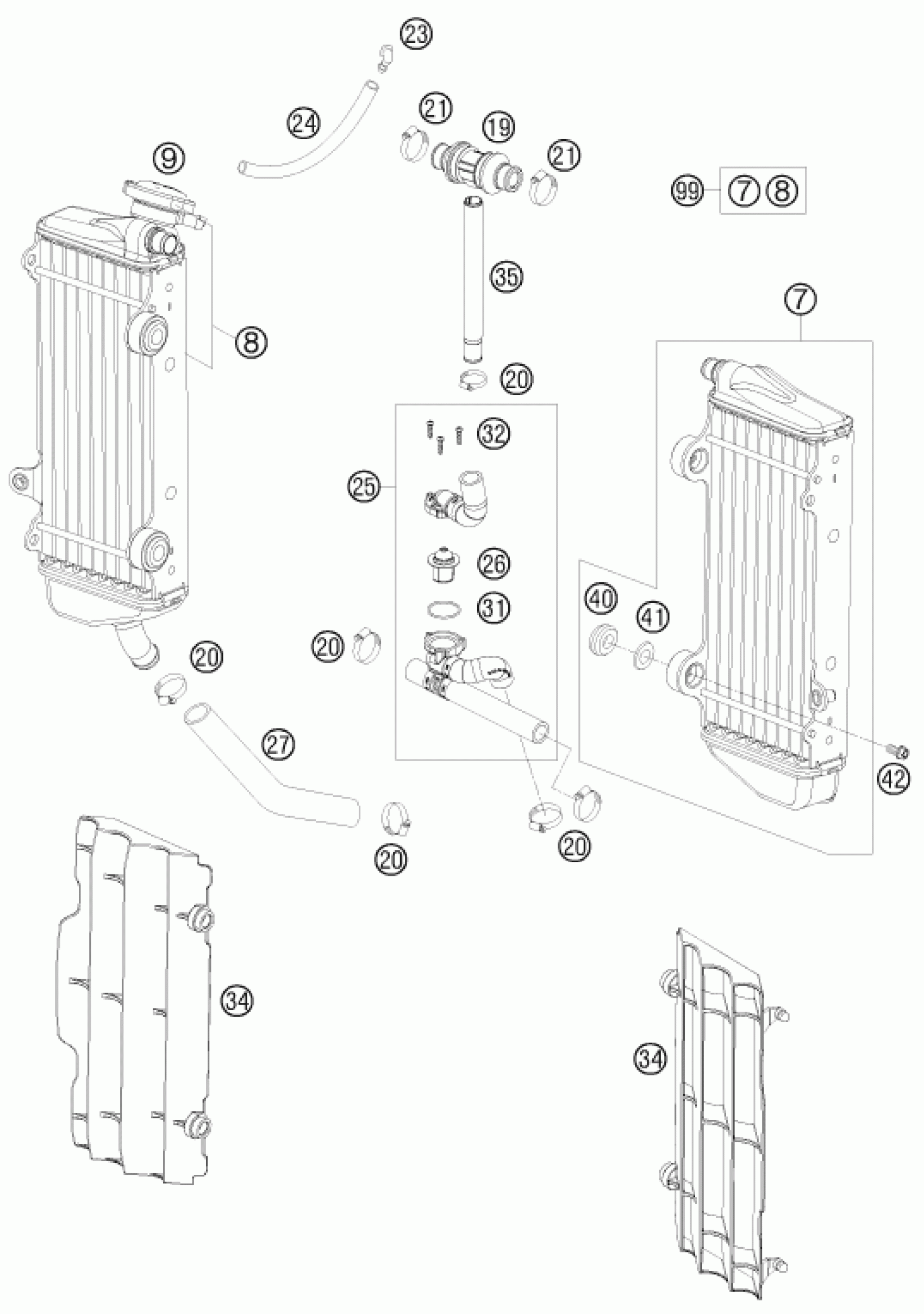 23
24
21
19
21
9
99 7 8
35
8
7
20
32
25
26
31
40
41
20
20
27
42
20
20
34
34