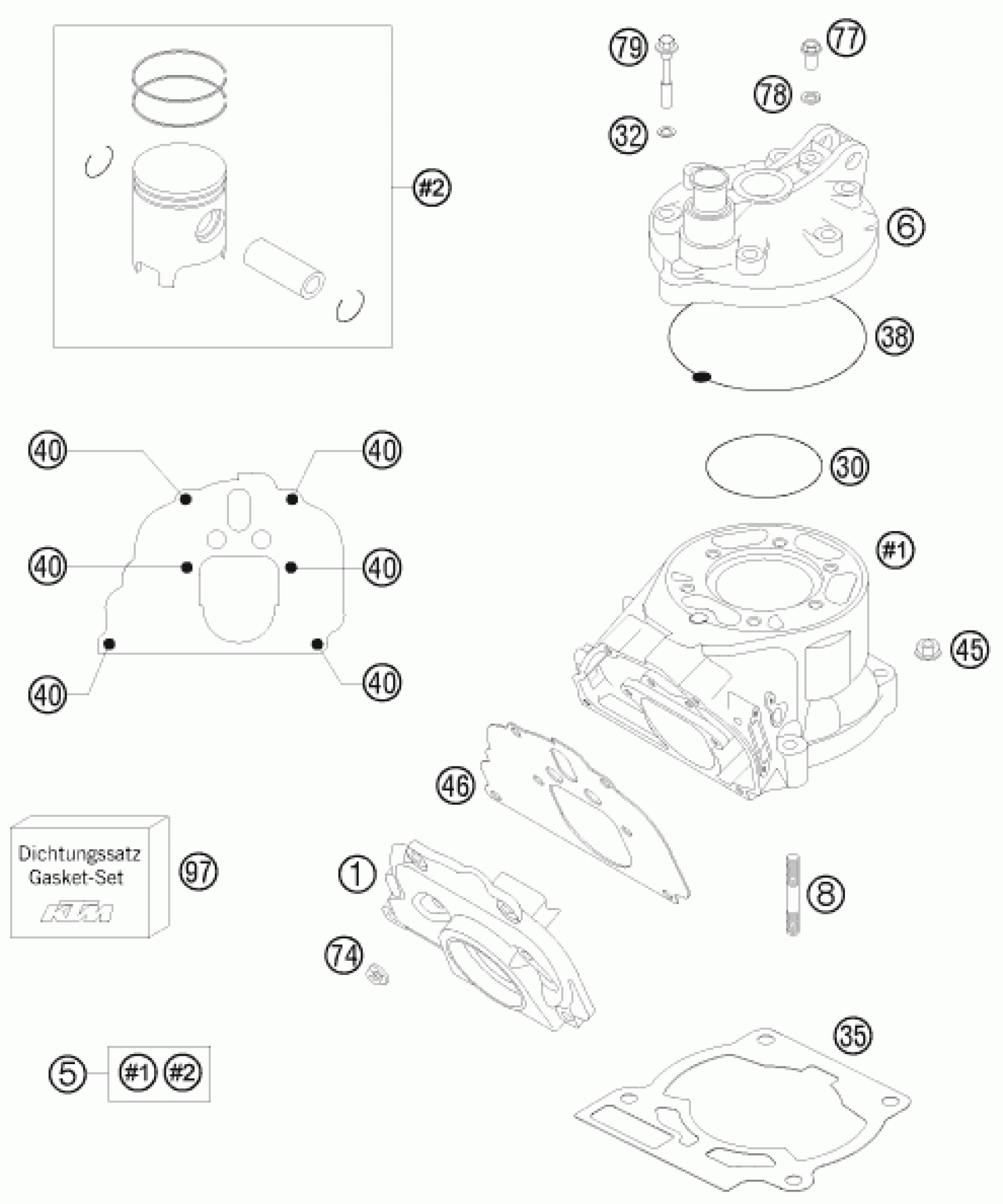 79
77
78
32
#2
6
38
40
40
30
40
40
#1
45
40
40
46
Dichtungssatz
Gasket-Set
KTM
97
1
8
74
35
5
#1
#2