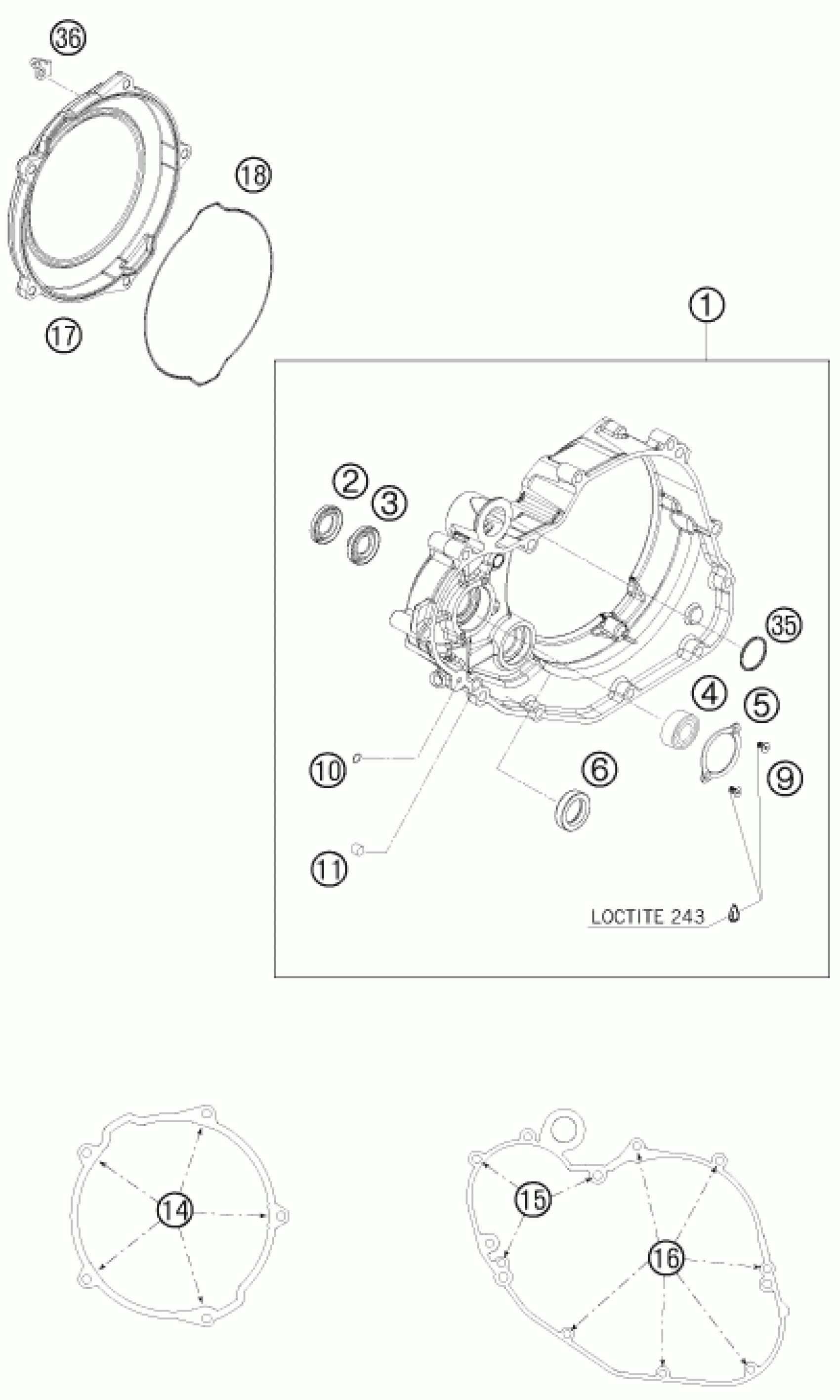 36

18

17

1

2

3

35

4

5

10

6

9

11

LOCTITE 243

14

15

16