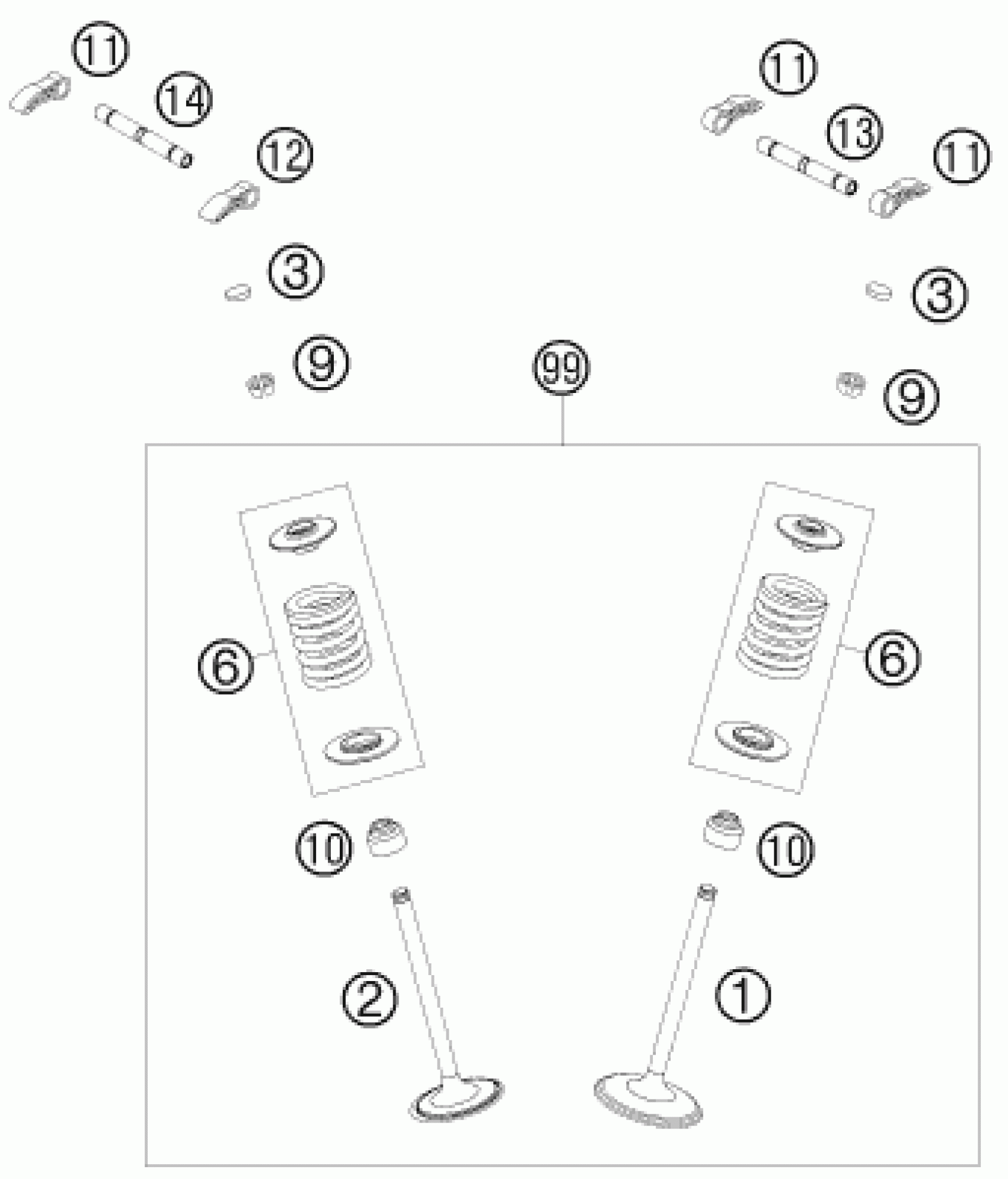 11
14
12
11
13
11
3
3
9
99
9
6
6
10
10
2
1