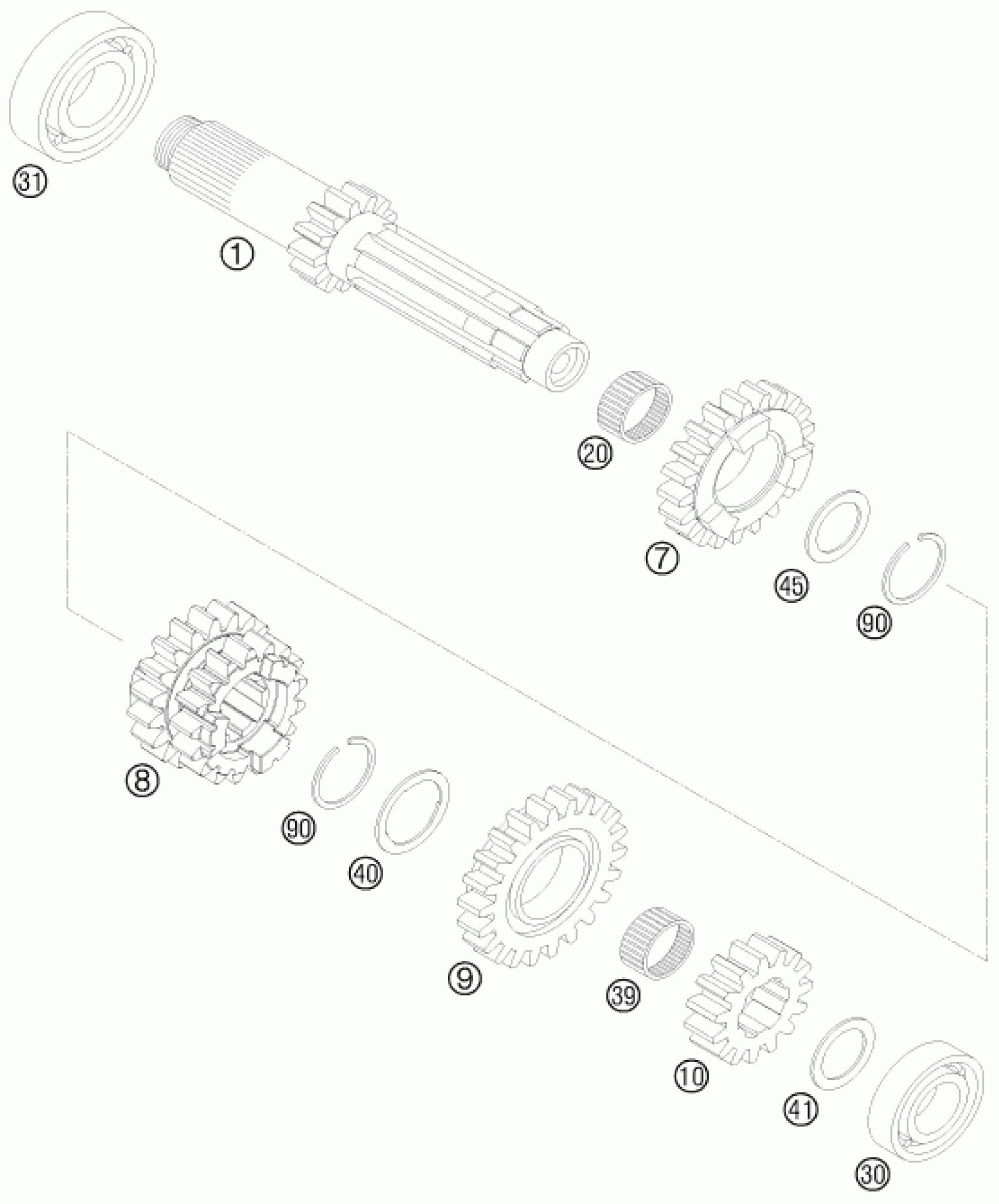 31
1
20
7
45
90
8
90
40
9
39
10
41
30