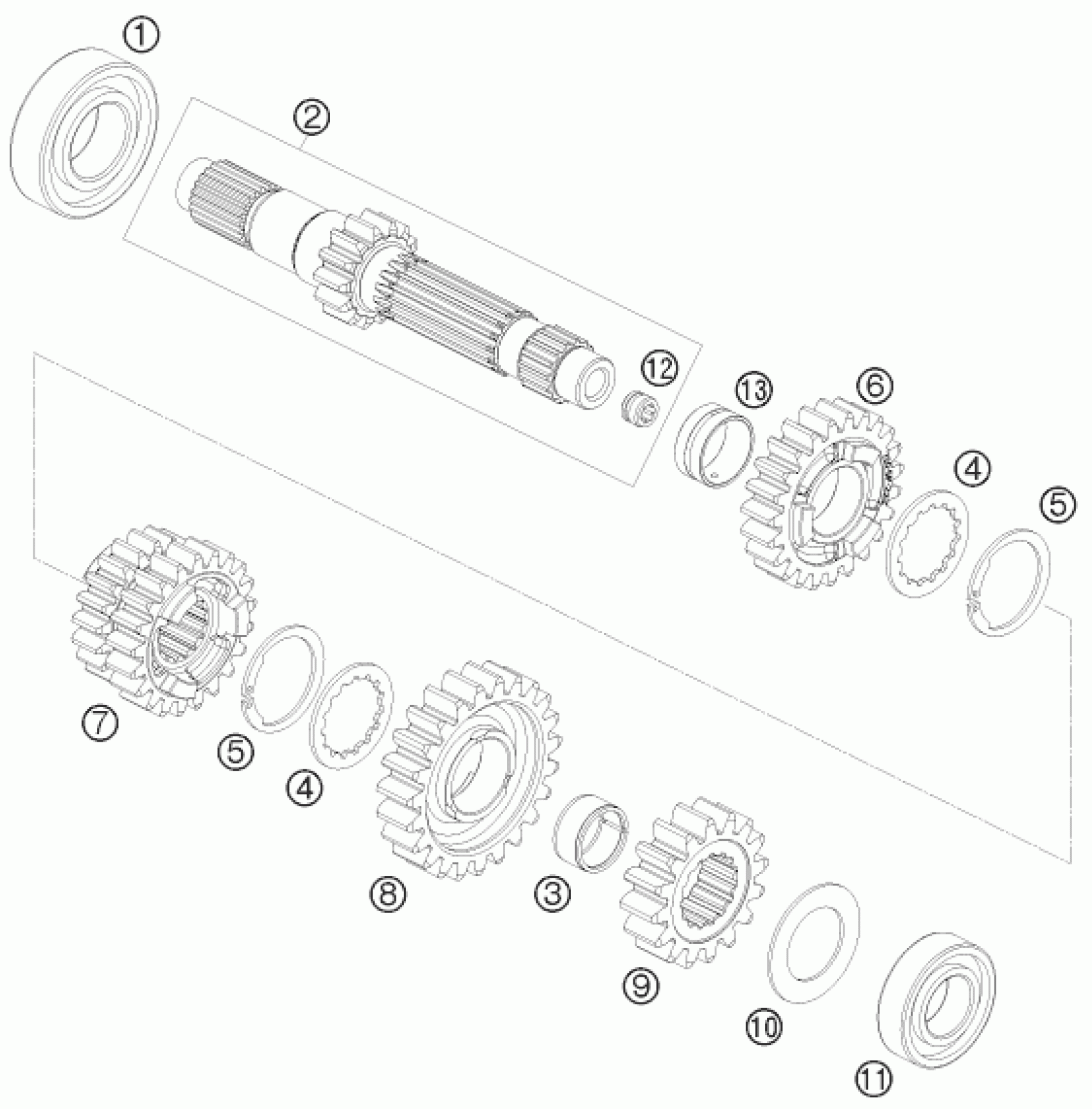 1
2
12
13
6
4
5
7
5
4
8
3
9
10
11