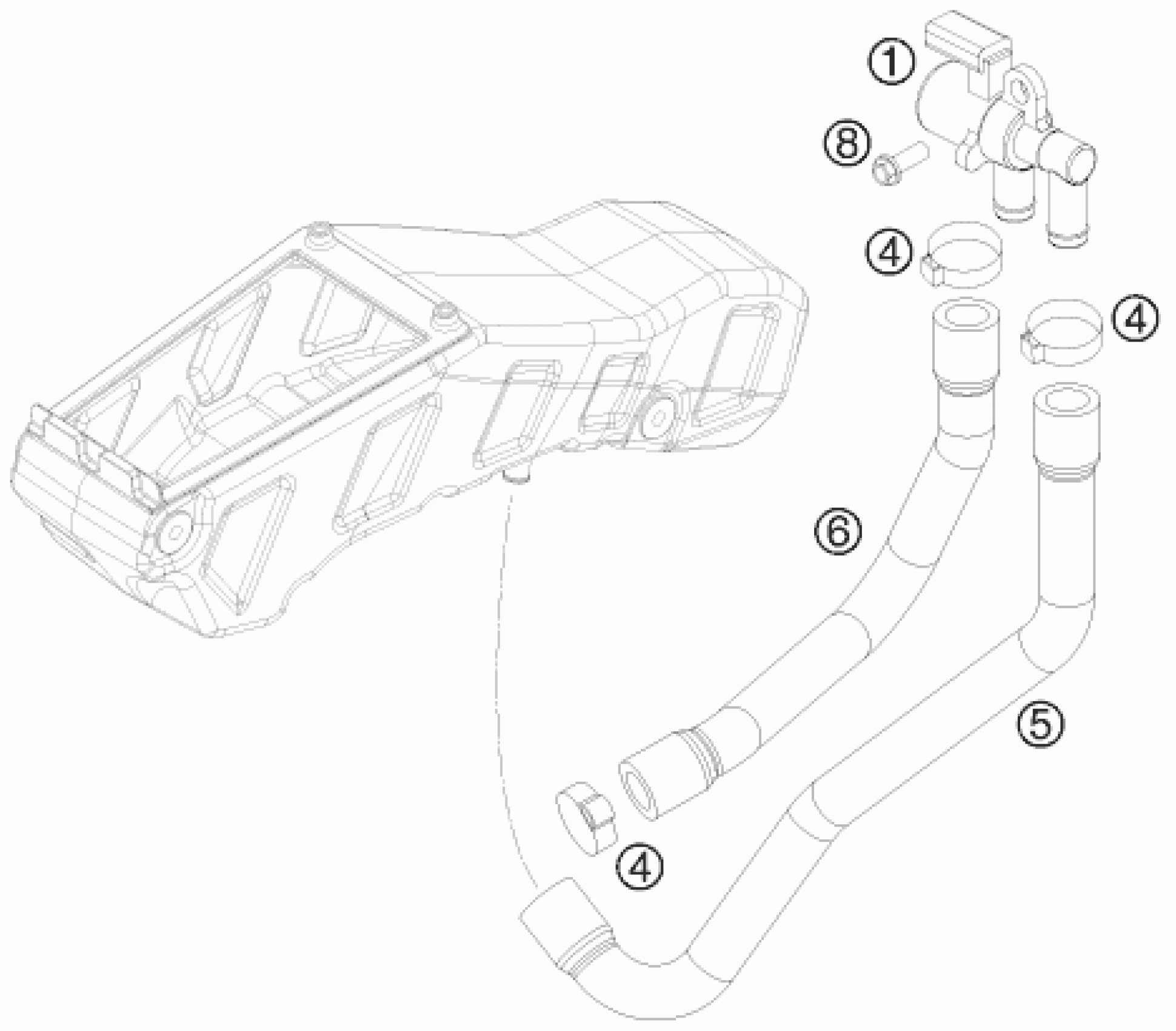 1
8
4
4
6
5
4