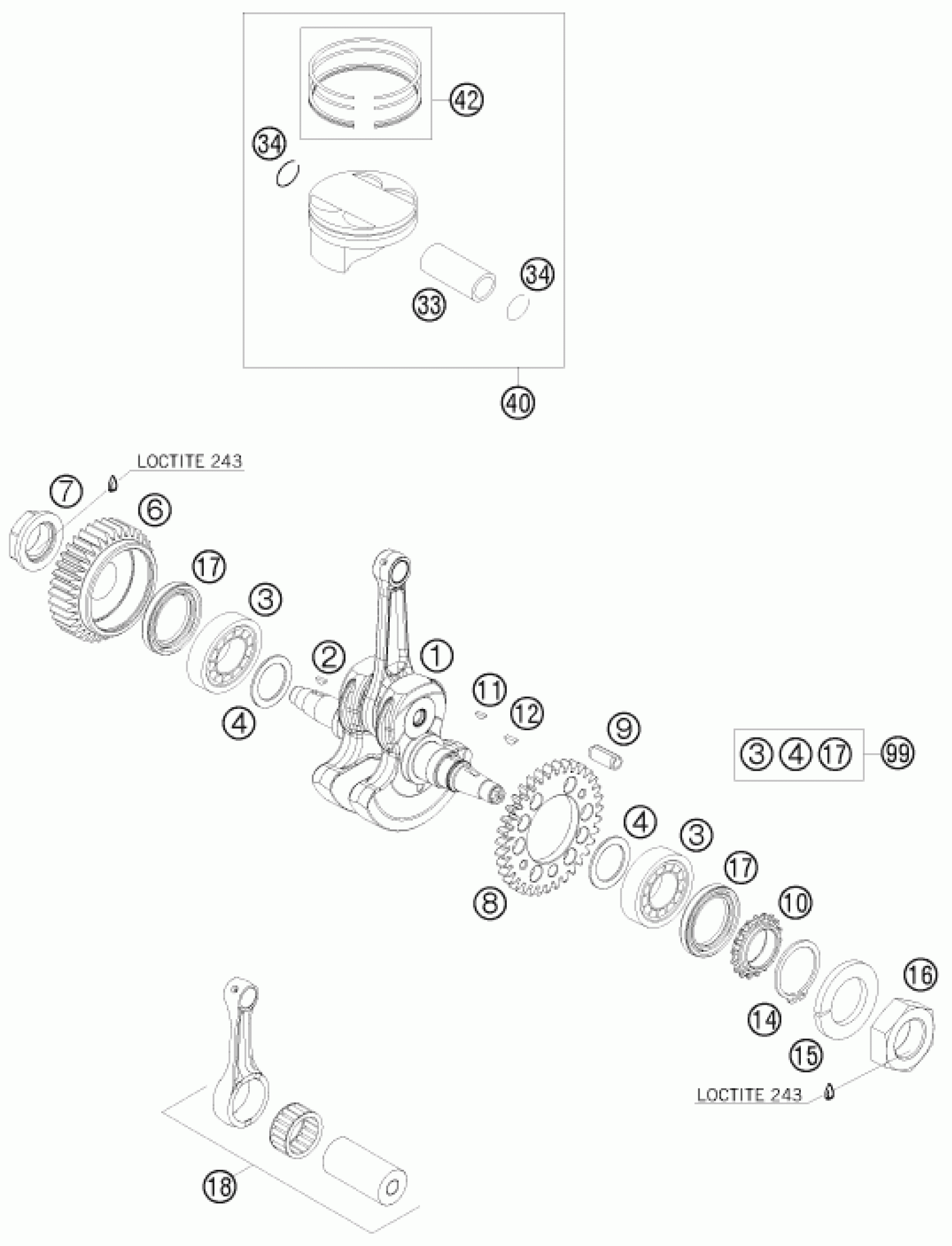 42
34
34
33
40
LOCTITE 243
7
6
17
3
2
1
4
11
12
9
3 4 17
99
4
3
17
8
10
16
14
15
LOCTITE 243
18