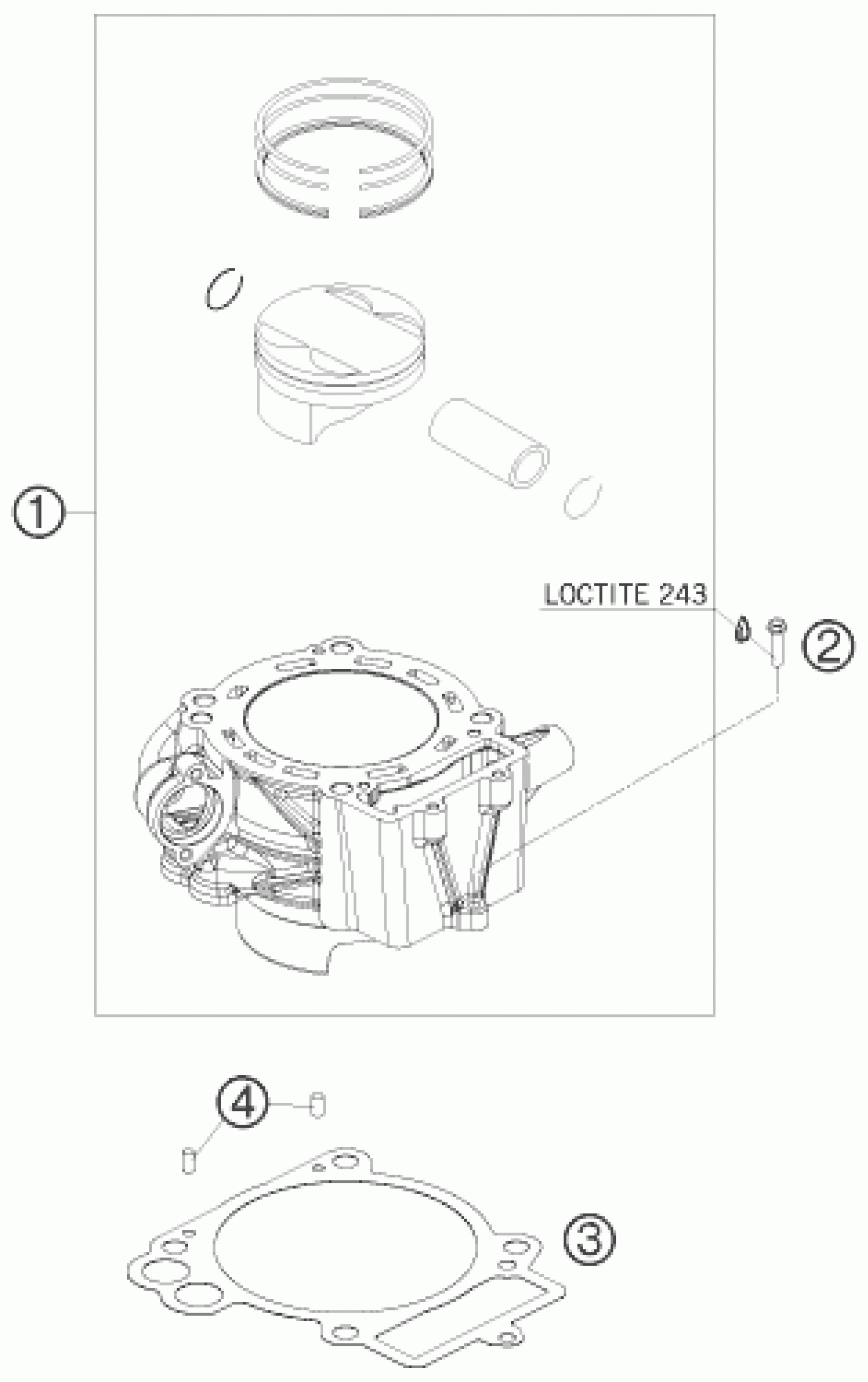 1

LOCTITE 243

2

4

3