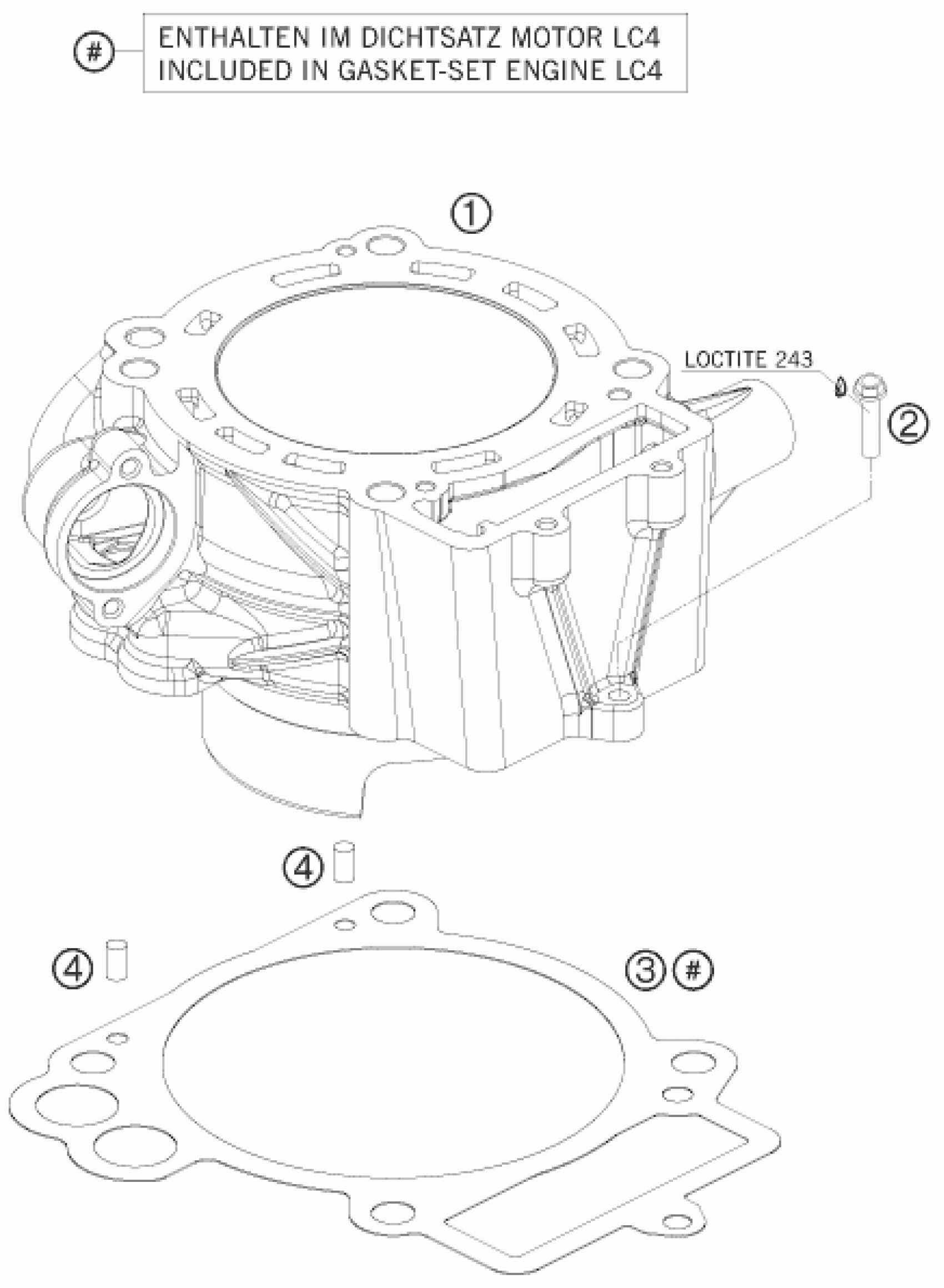 #
ENTHALTEN IM DICHTSATZ MOTOR LC4
INCLUDED IN GASKET-SET ENGINE LC4

1

LOCTITE 243

2

4

4

3 #