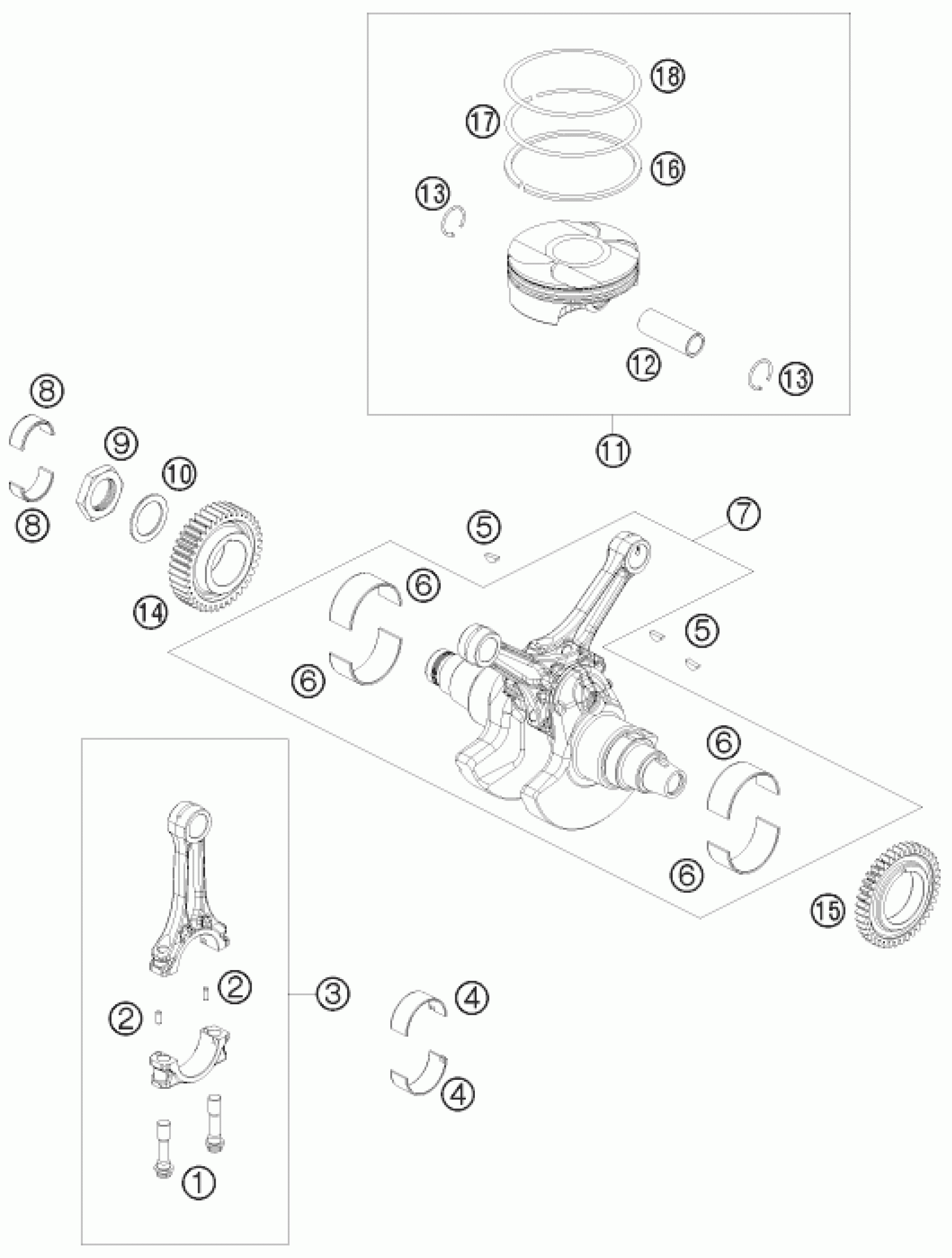 18
17
16
13
12
13
11
8
8
9
10
14
5
7
6
6
5
6
6
15
2
2
3
4
4
1