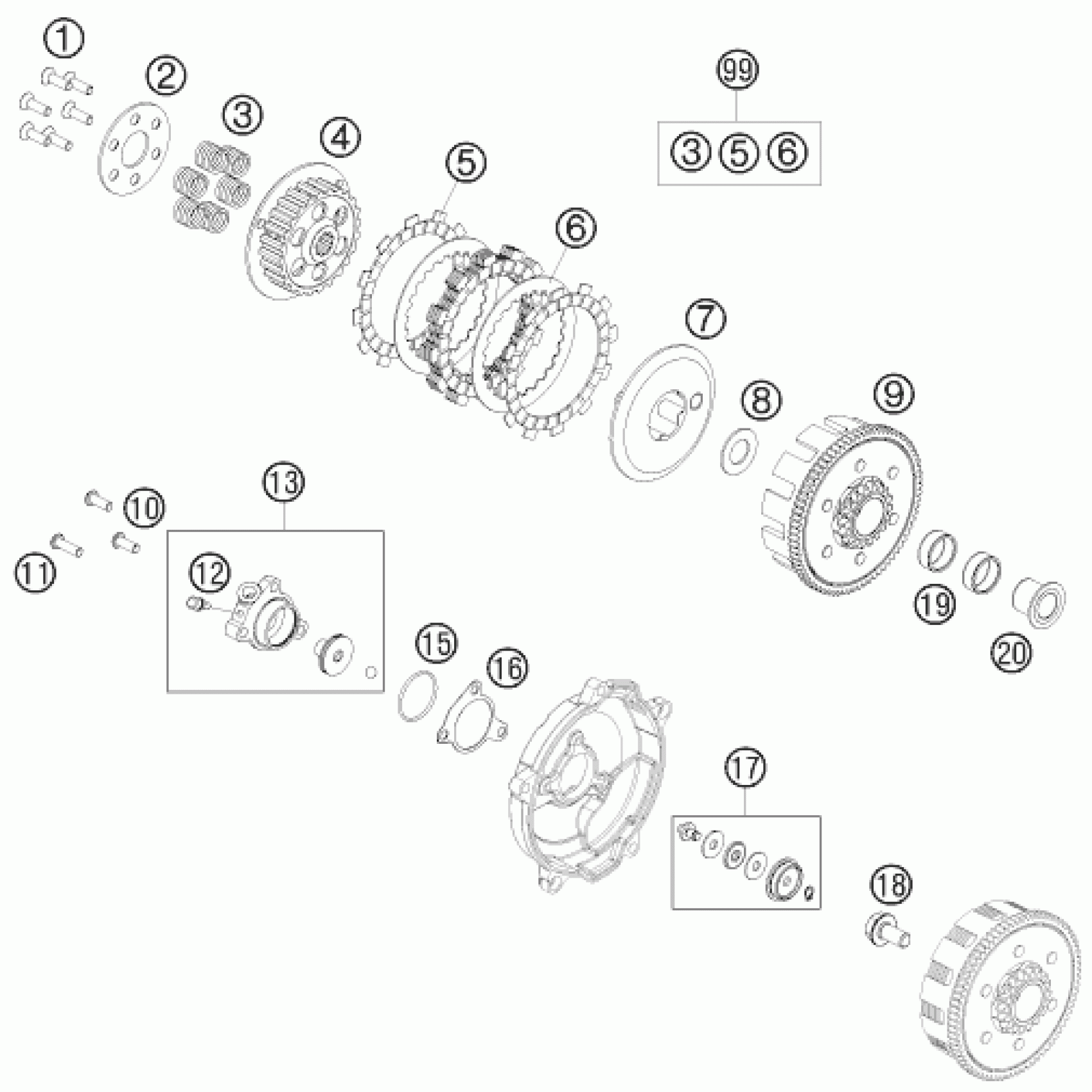 1
2
3
4
5
6
99
3 5 6
7
8
9
13
10
11
12
15
16
19
20
17
18