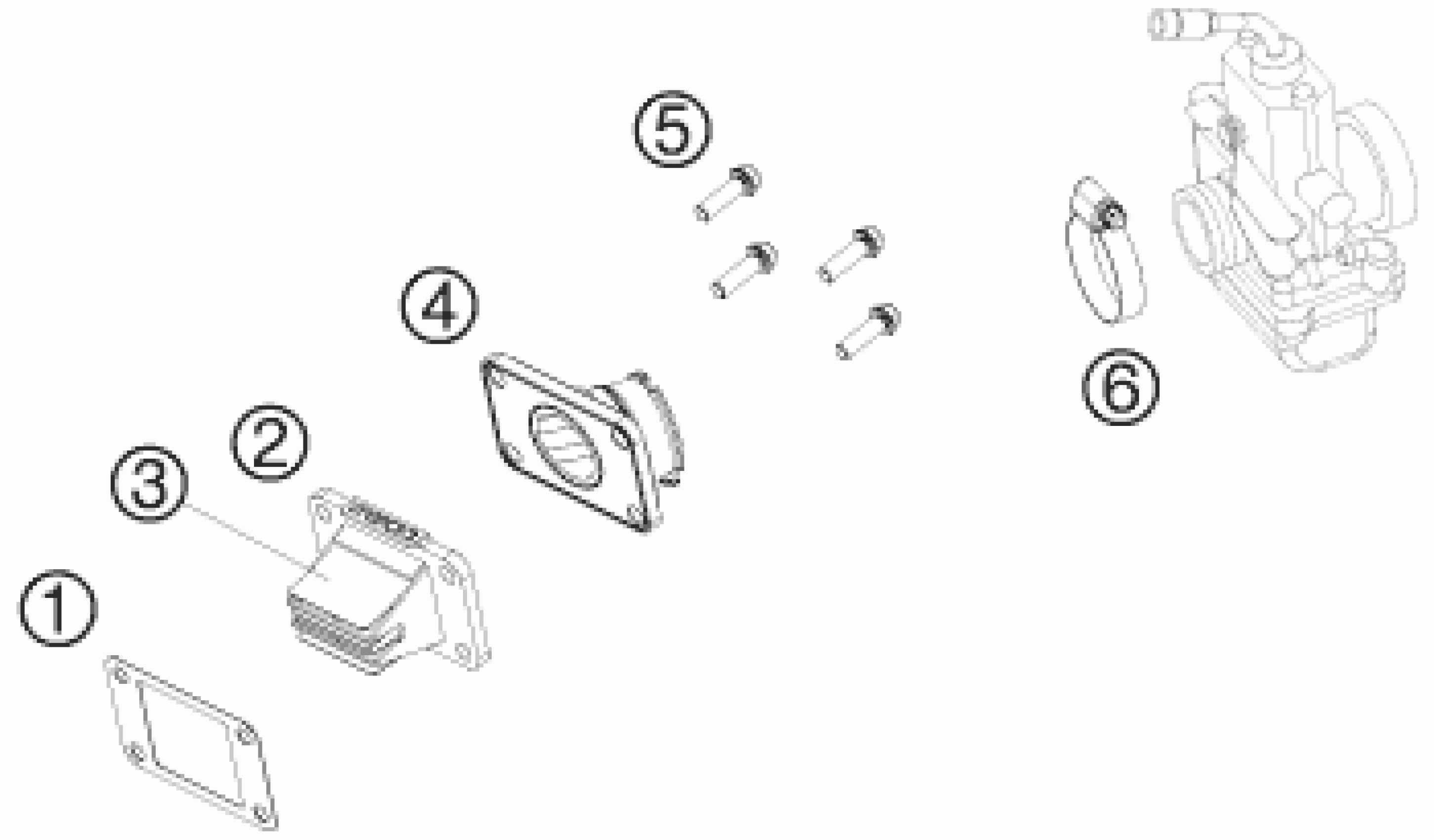 5

4

6

2

3

1