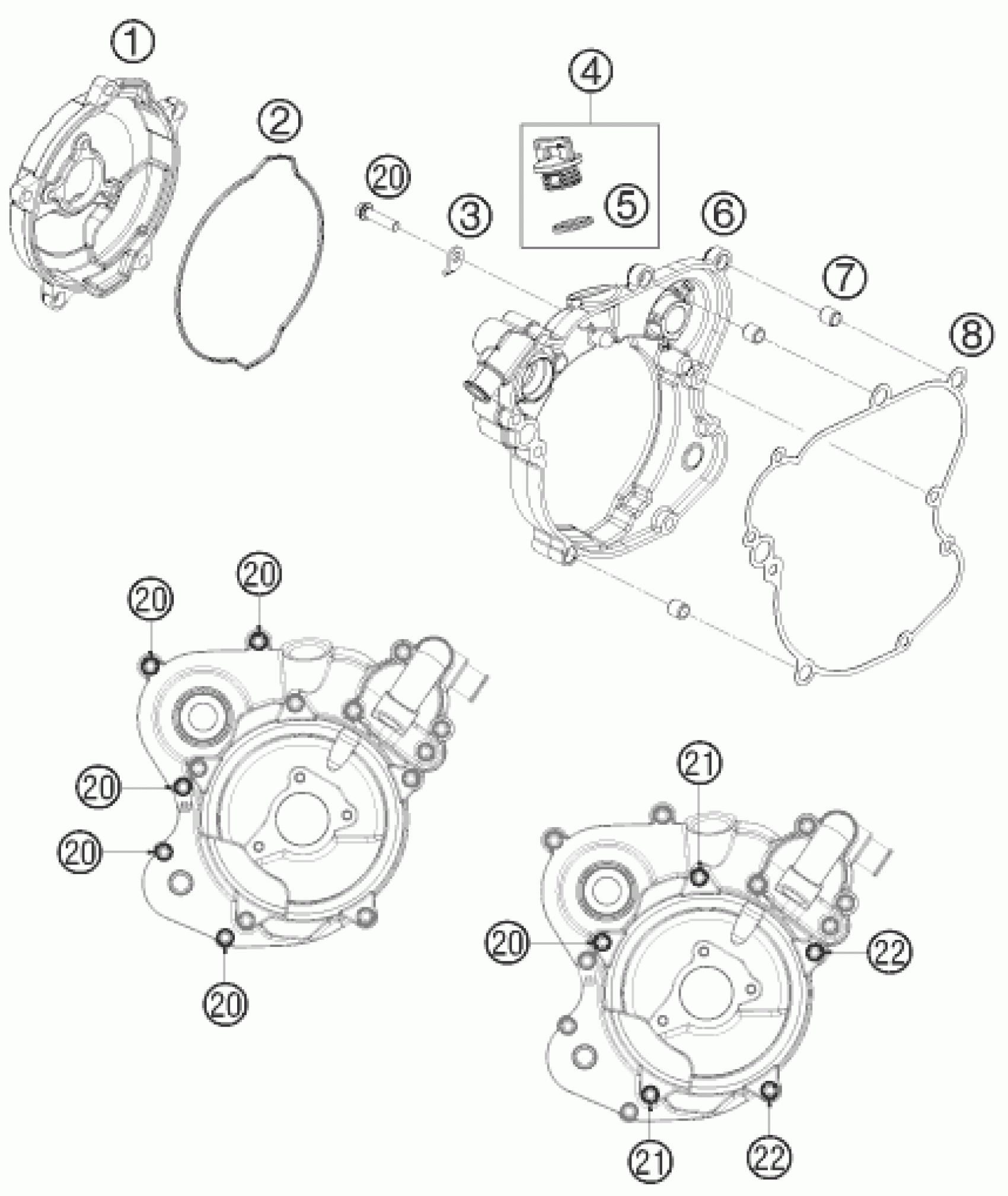 1
2
4
20
3
5
6
7
8
20
20
20
20
20
21
20
22
21
22