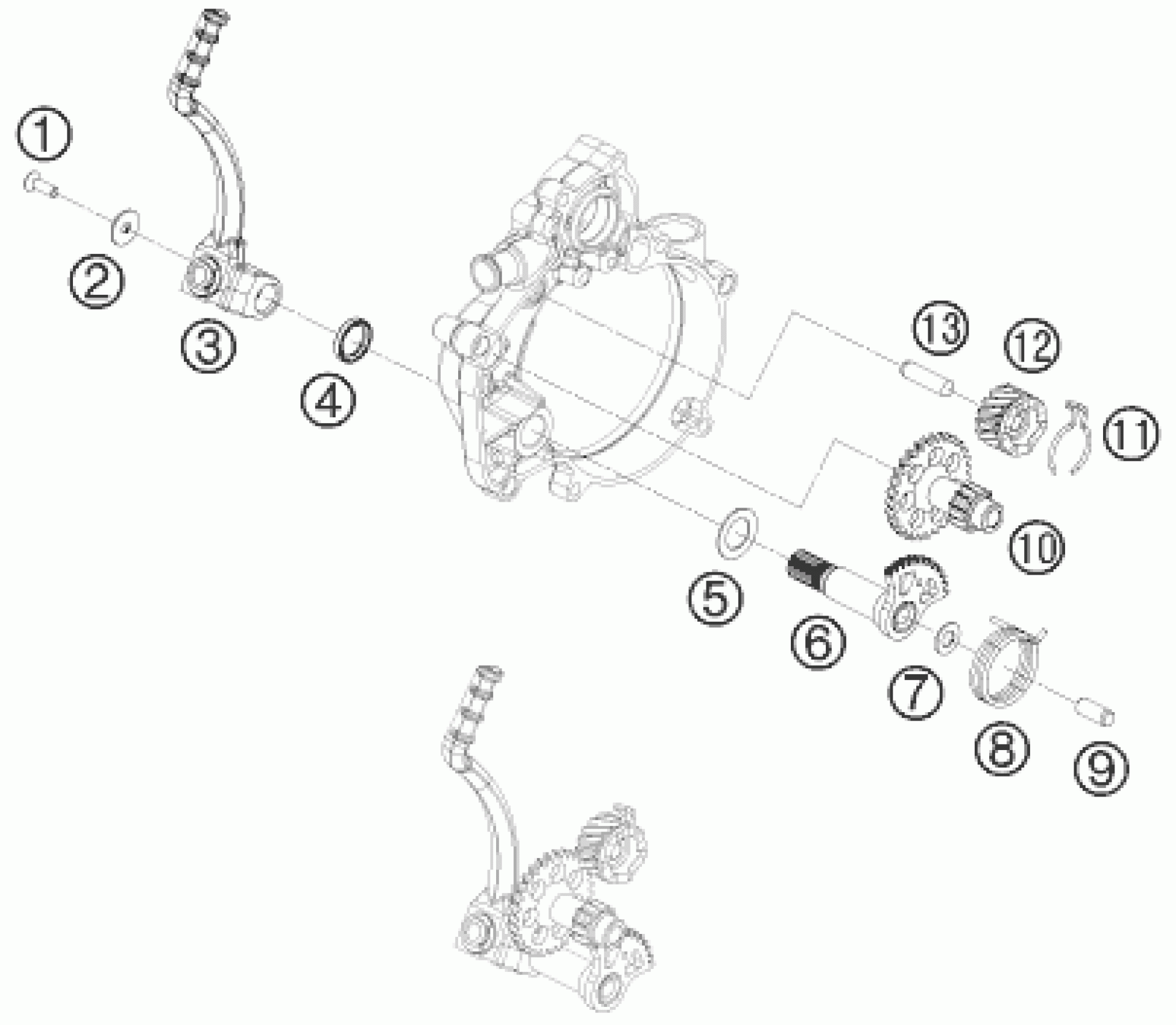 1
2
3
4
13
12
11
10
5
6
7
8
9