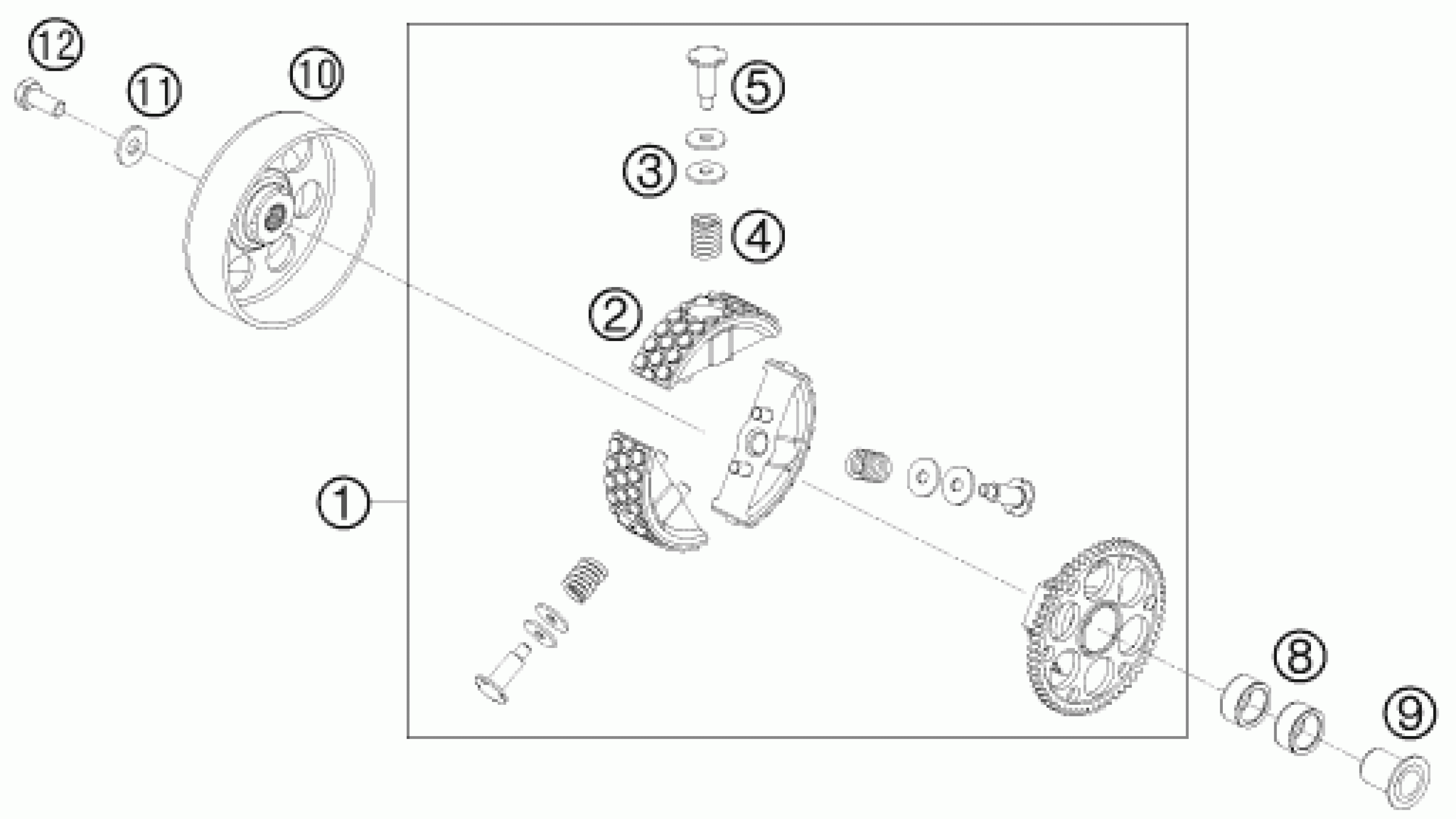 12
11
10
5
3
4
2
1
8
9