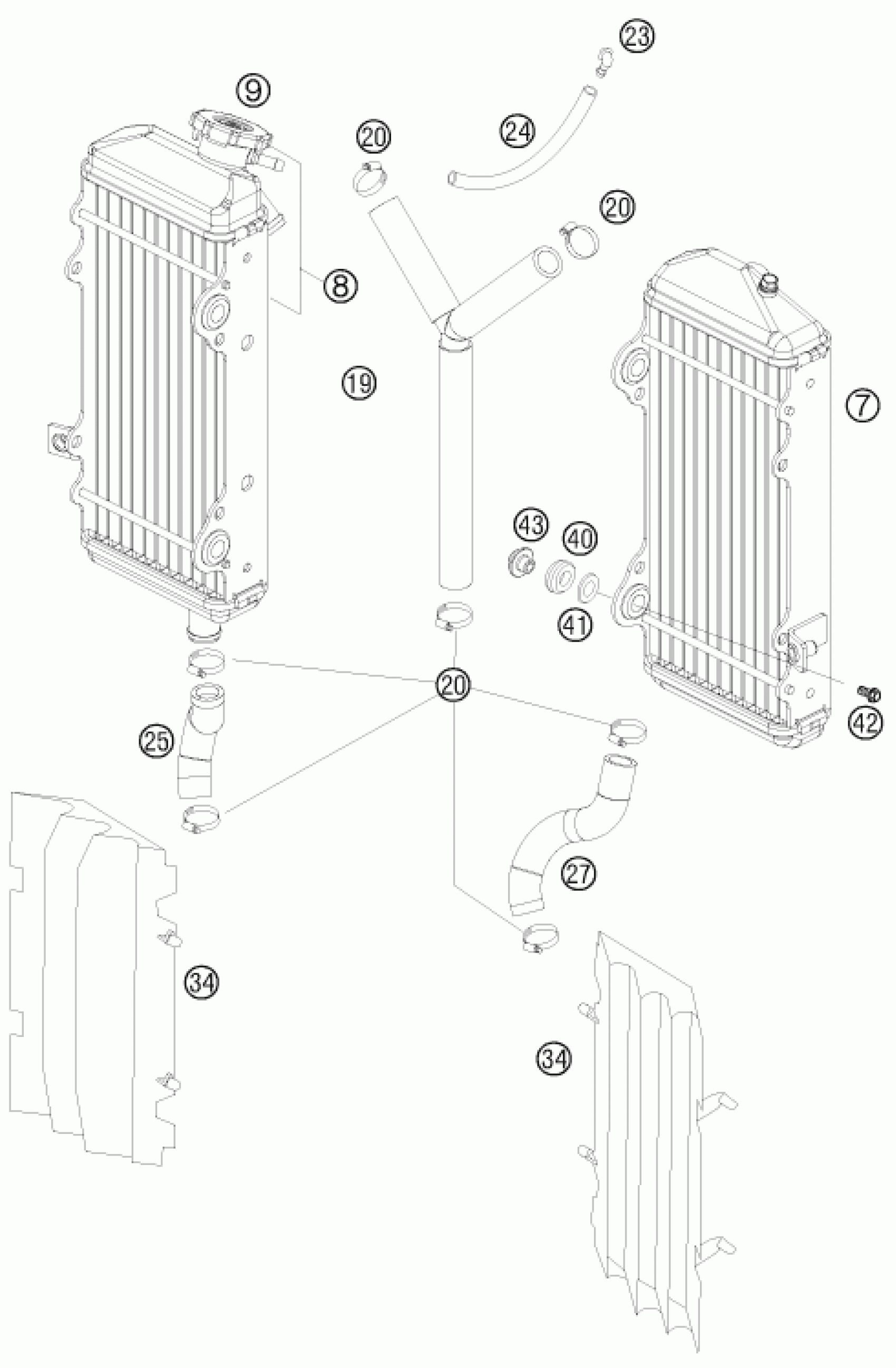 23
9
20
24
20
8
19
7
43
40
41
20
42
25
27
34
34