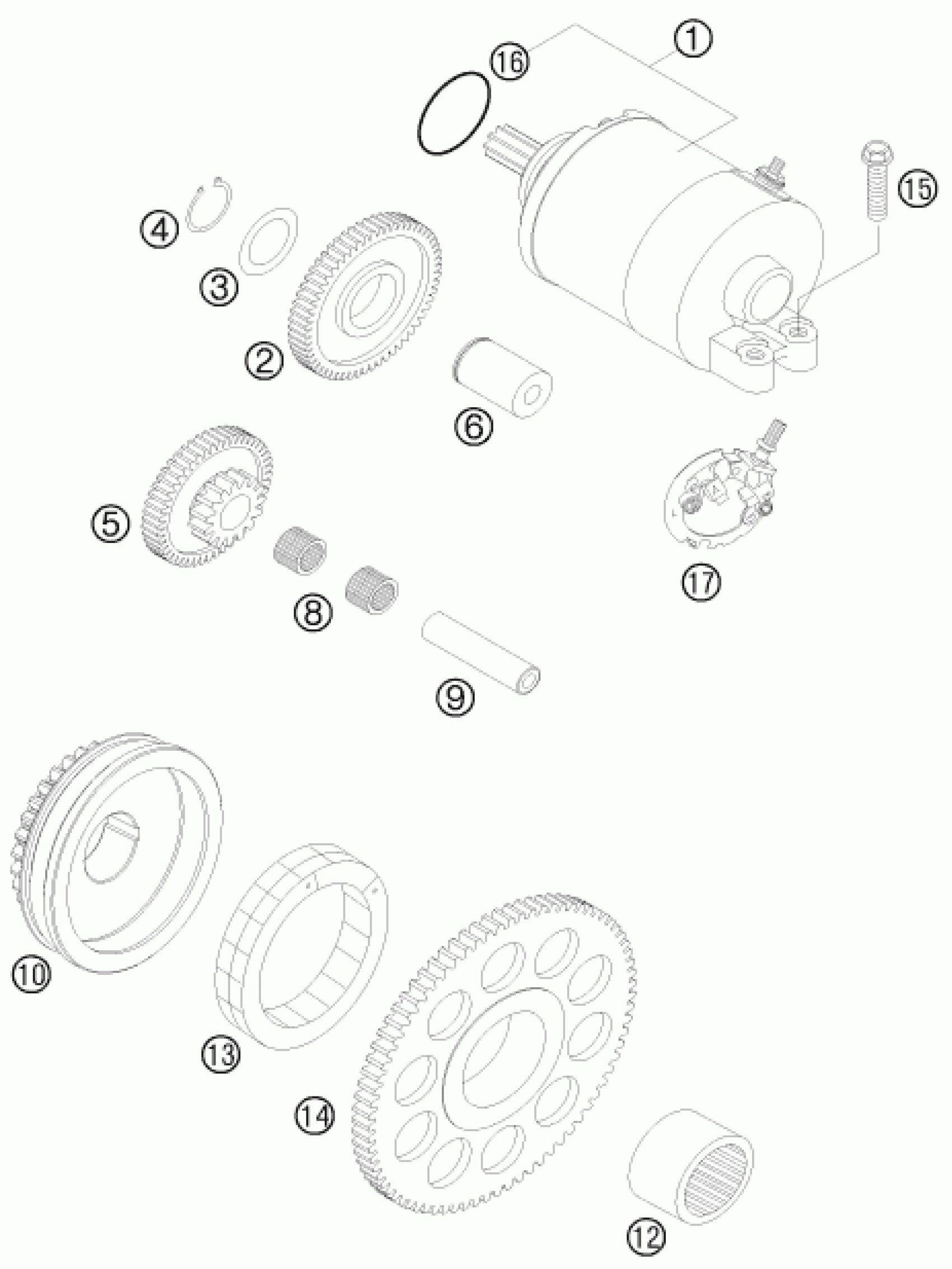 1
16
15
4
3
2
6
5
17
8
9
10
13
14
12